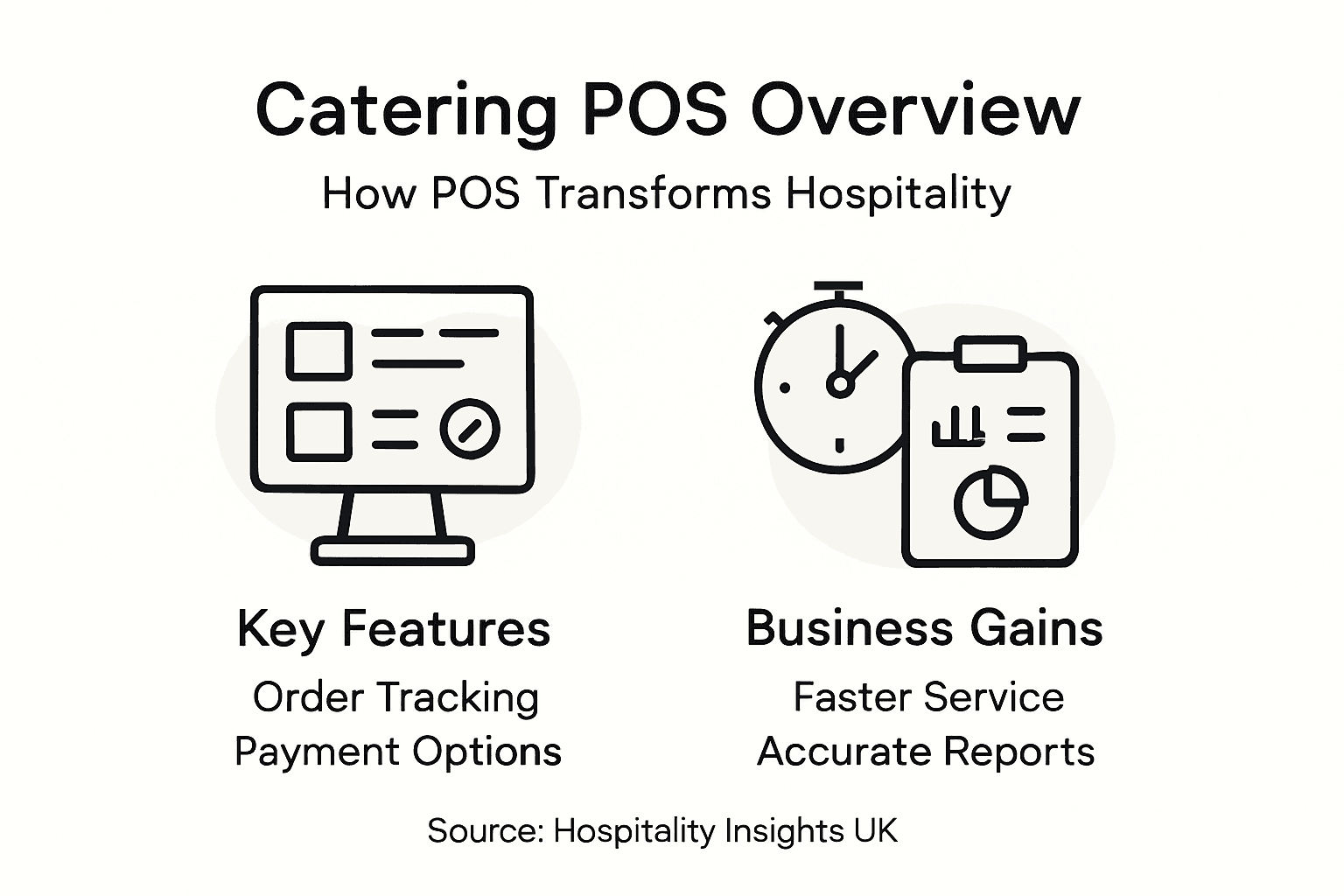 Catering POS Overview

How POS Transforms Hospitality

Key Features

Order Tracking
Payment Options

Business Gains

Faster Service
Accurate Reports

Source: Hospitality Insights UK