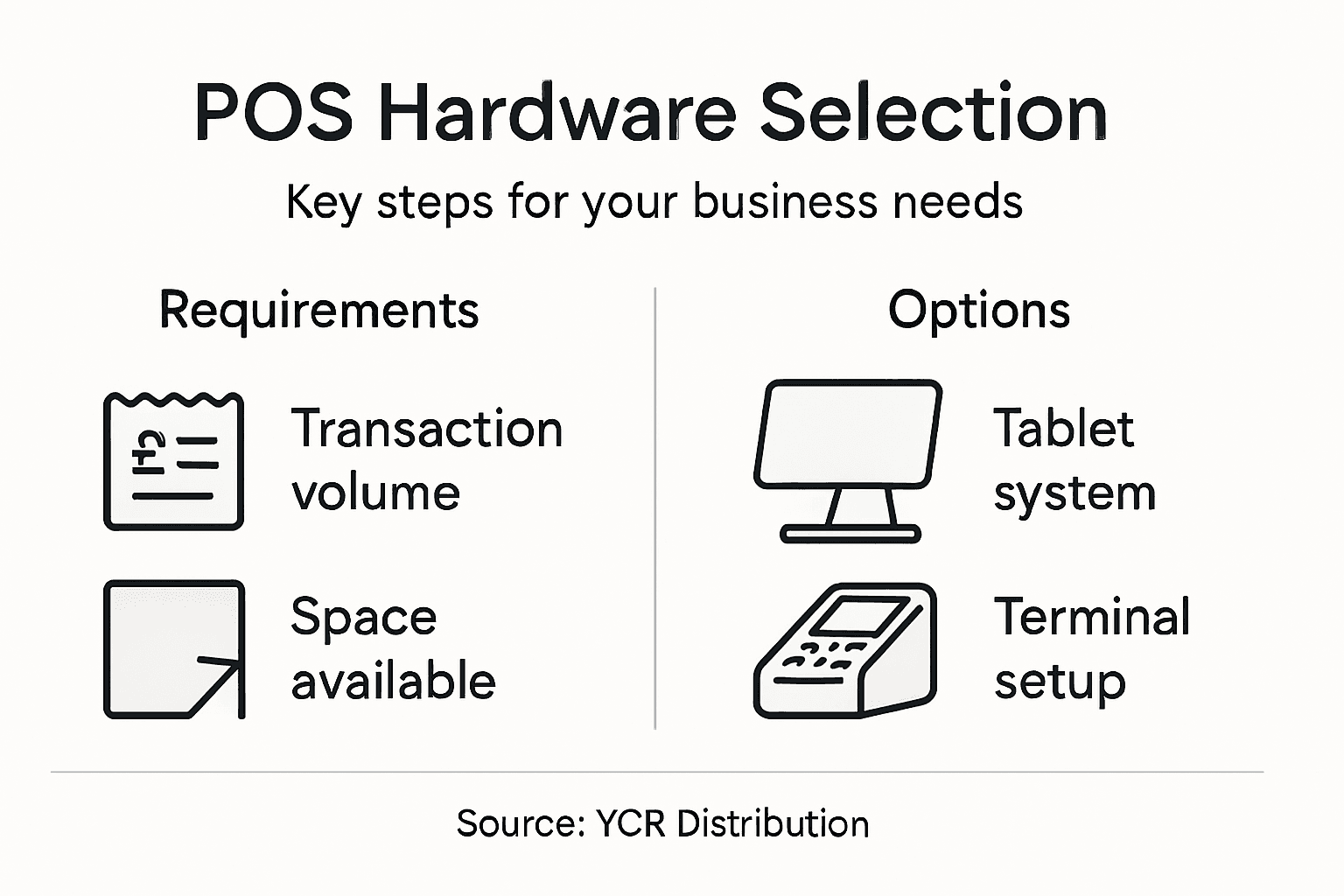 POS Hardware Selection

Key steps for your business needs

Requirements

Transaction volume

Space available

Options

Tablet system

Terminal setup

Source: YCR Distribution