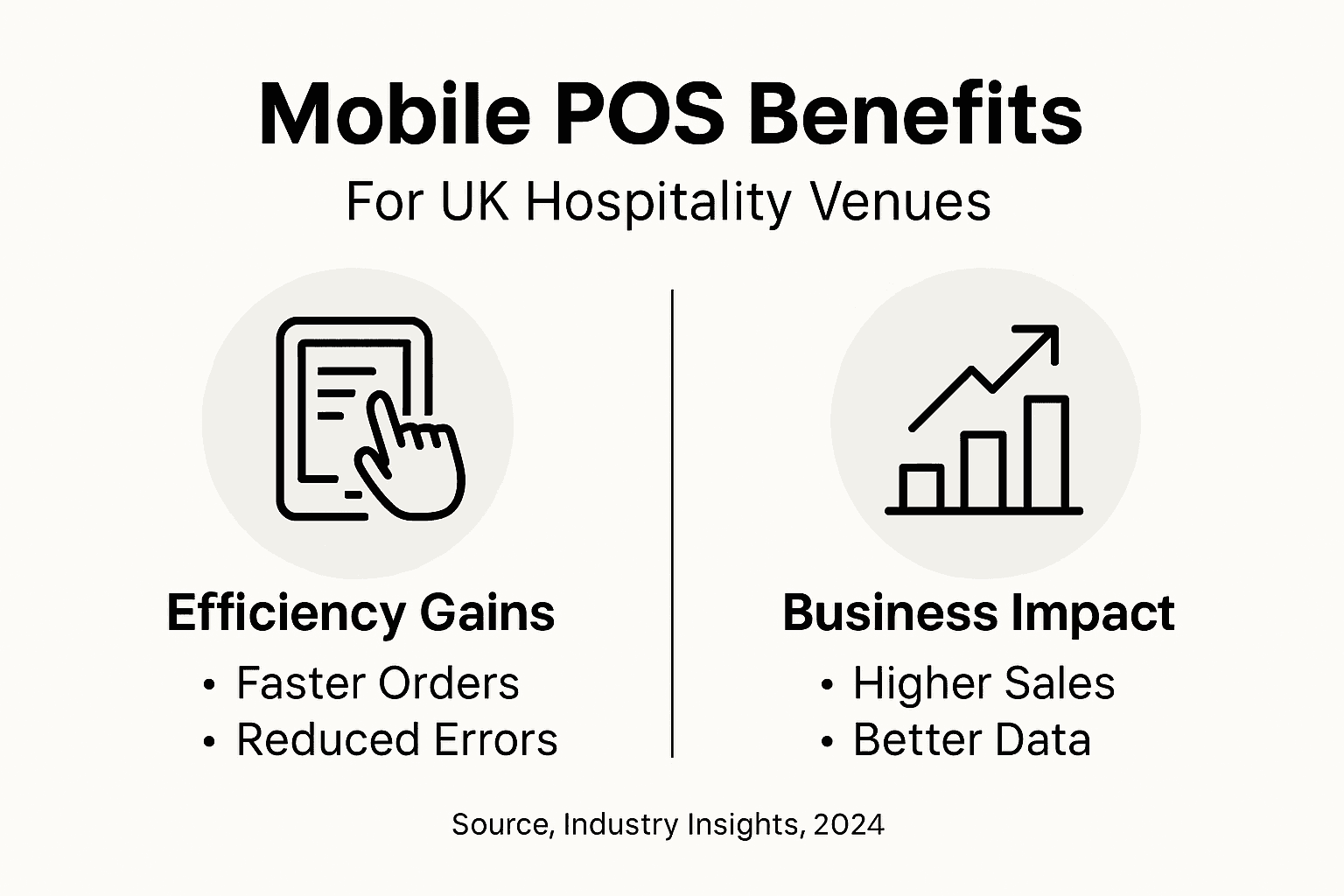 Mobile POS Benefits
For UK Hospitality Venues

Efficiency Gains
• Faster Orders
• Reduced Errors

Business Impact
• Higher Sales
• Better Data

Source, Industry Insights, 2024