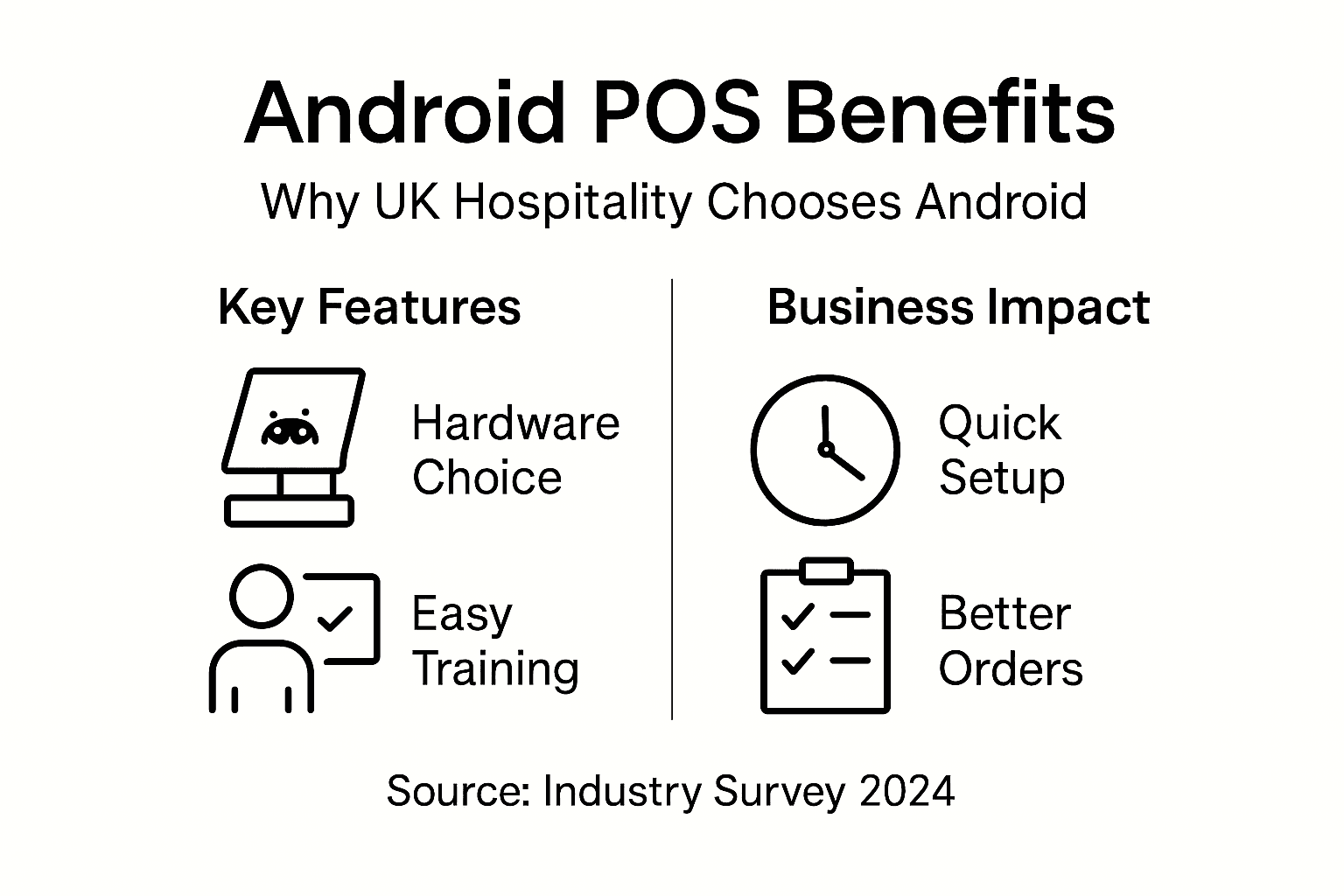 Android POS Benefits

Why UK Hospitality Chooses Android

Key Features

Hardware Choice

Easy Training

Business Impact

Quick Setup

Better Orders

Source: Industry Survey 2024