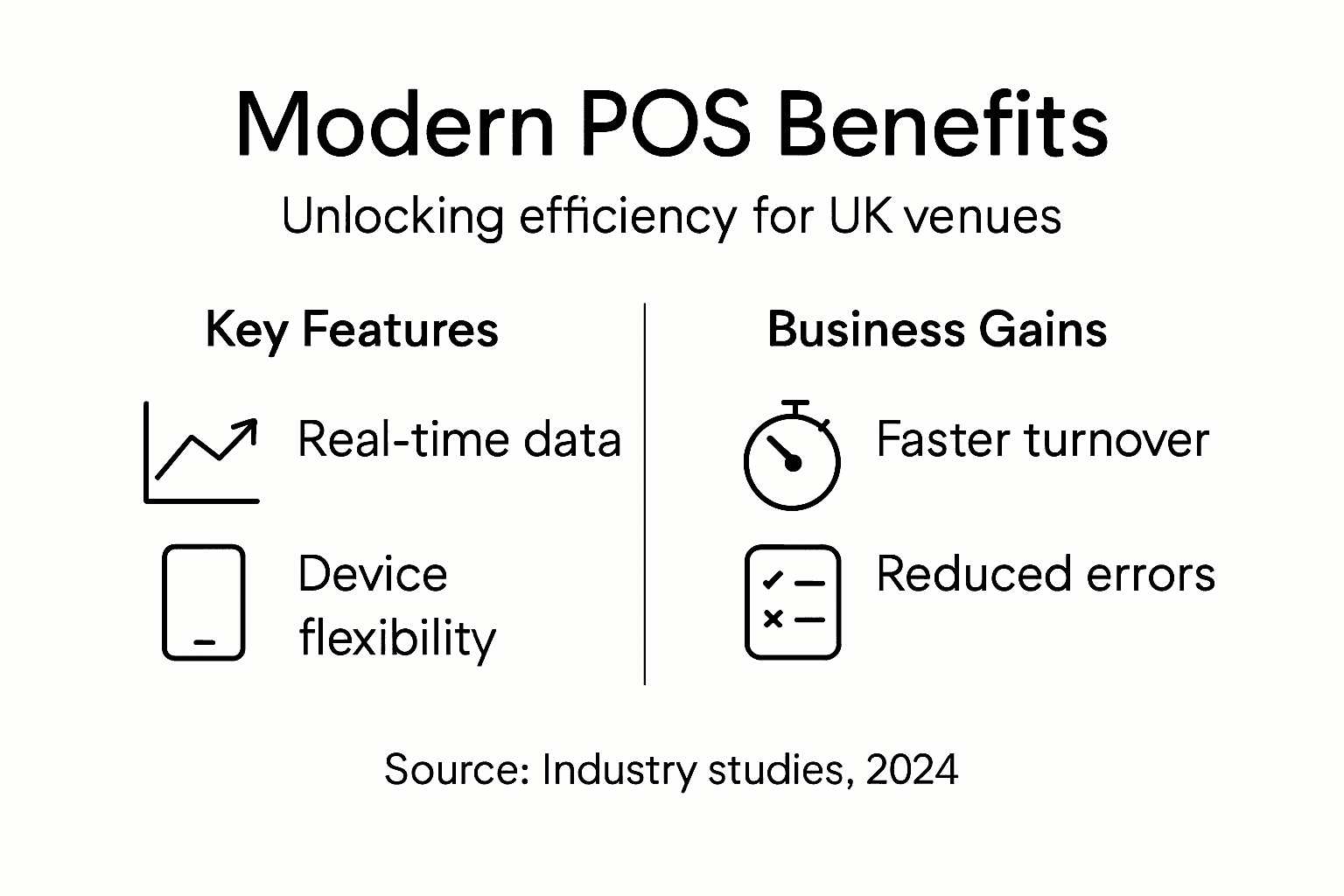 Modern POS Benefits

Unlocking efficiency for UK venues

Key Features

Real-time data

Device flexibility

Business Gains

Faster turnover

Reduced errors

Source: Industry studies, 2024