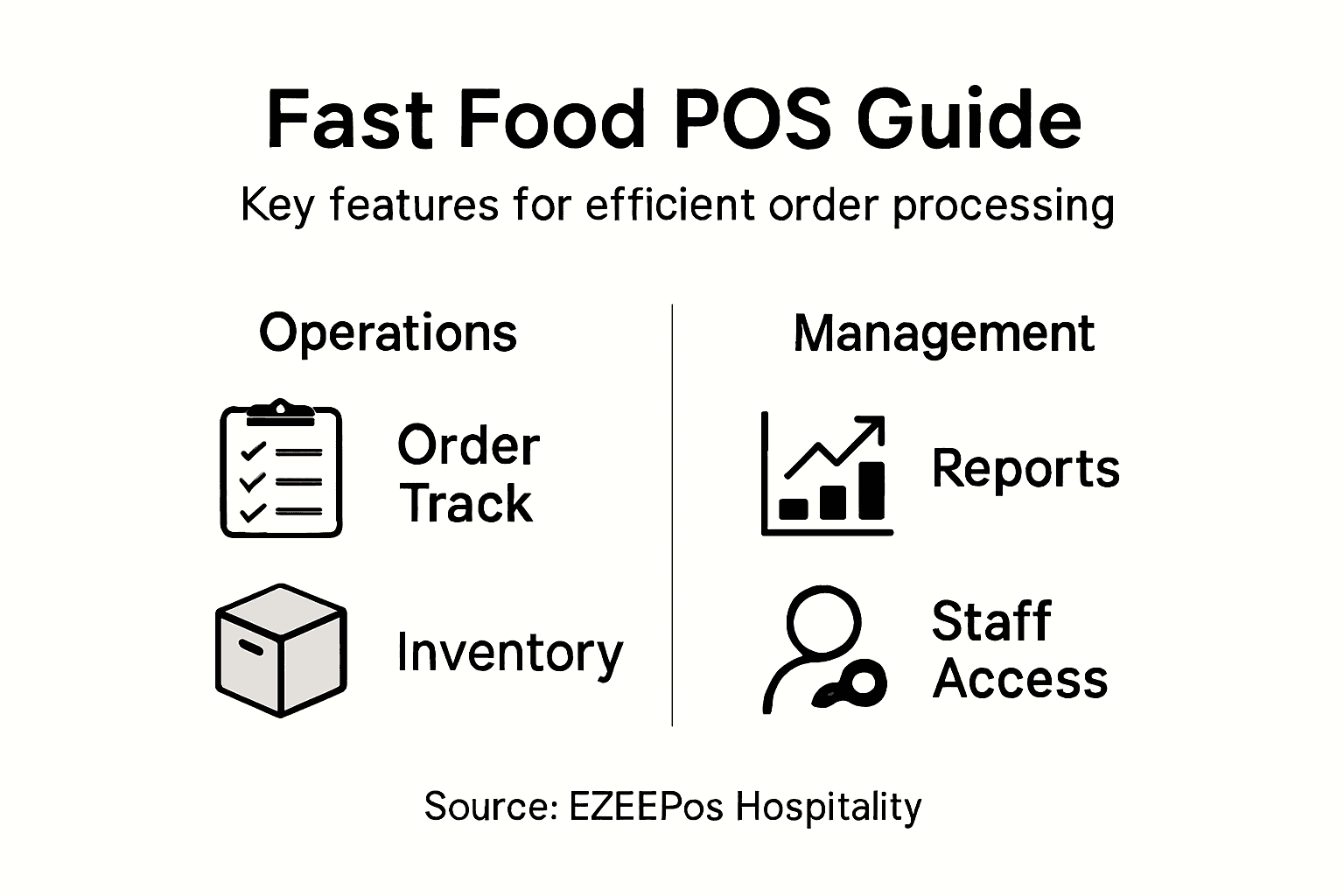 Fast Food POS Guide

Key features for efficient order processing

Operations

Order Track

Inventory

Management

Reports

Staff Access

Source: EZEEPos Hospitality