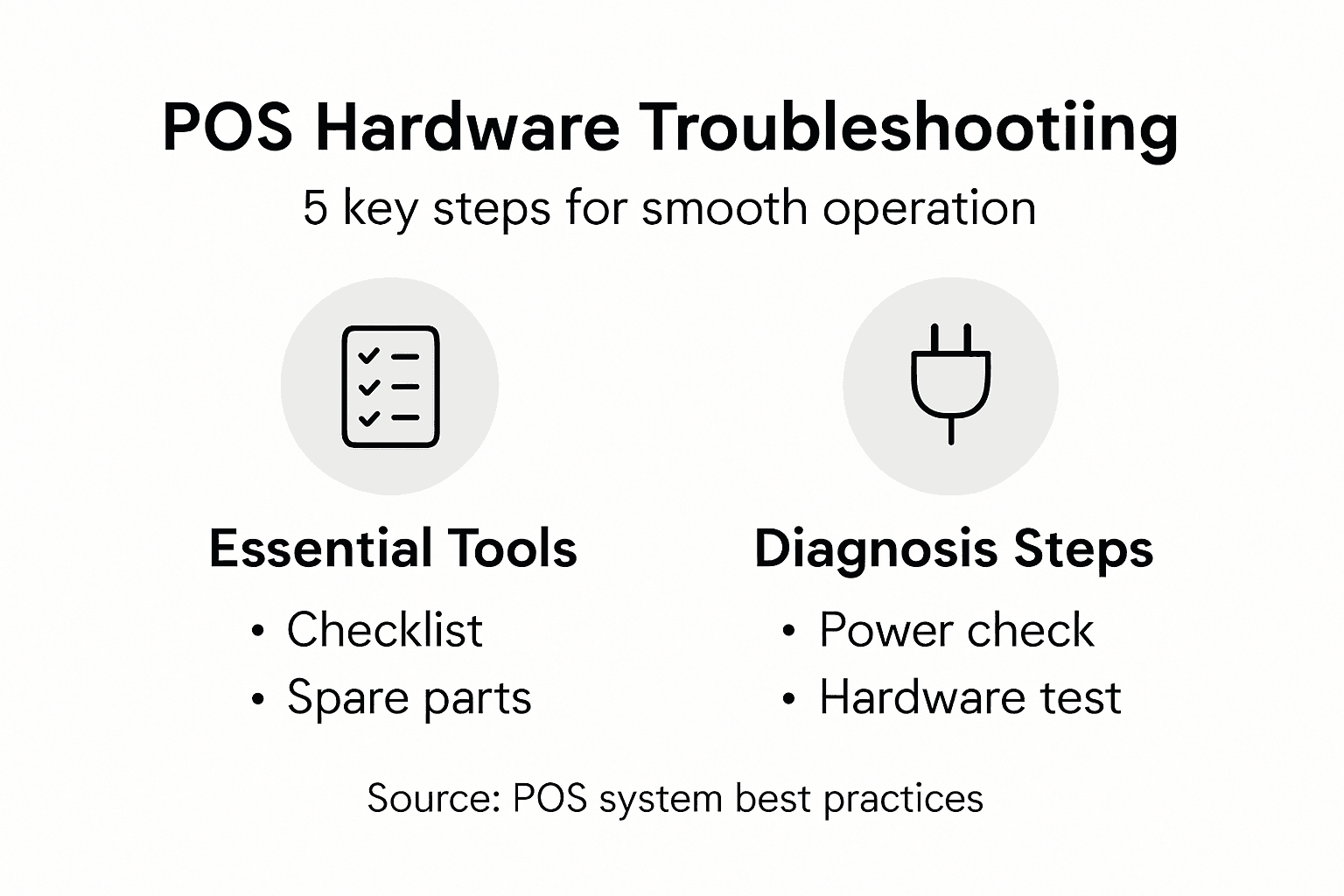 POS Hardware Troubleshootiing

5 key steps for smooth operation

Essential Tools

• Checklist
• Spare parts

Diagnosis Steps

• Power check
• Hardware test

Source: POS system best practices