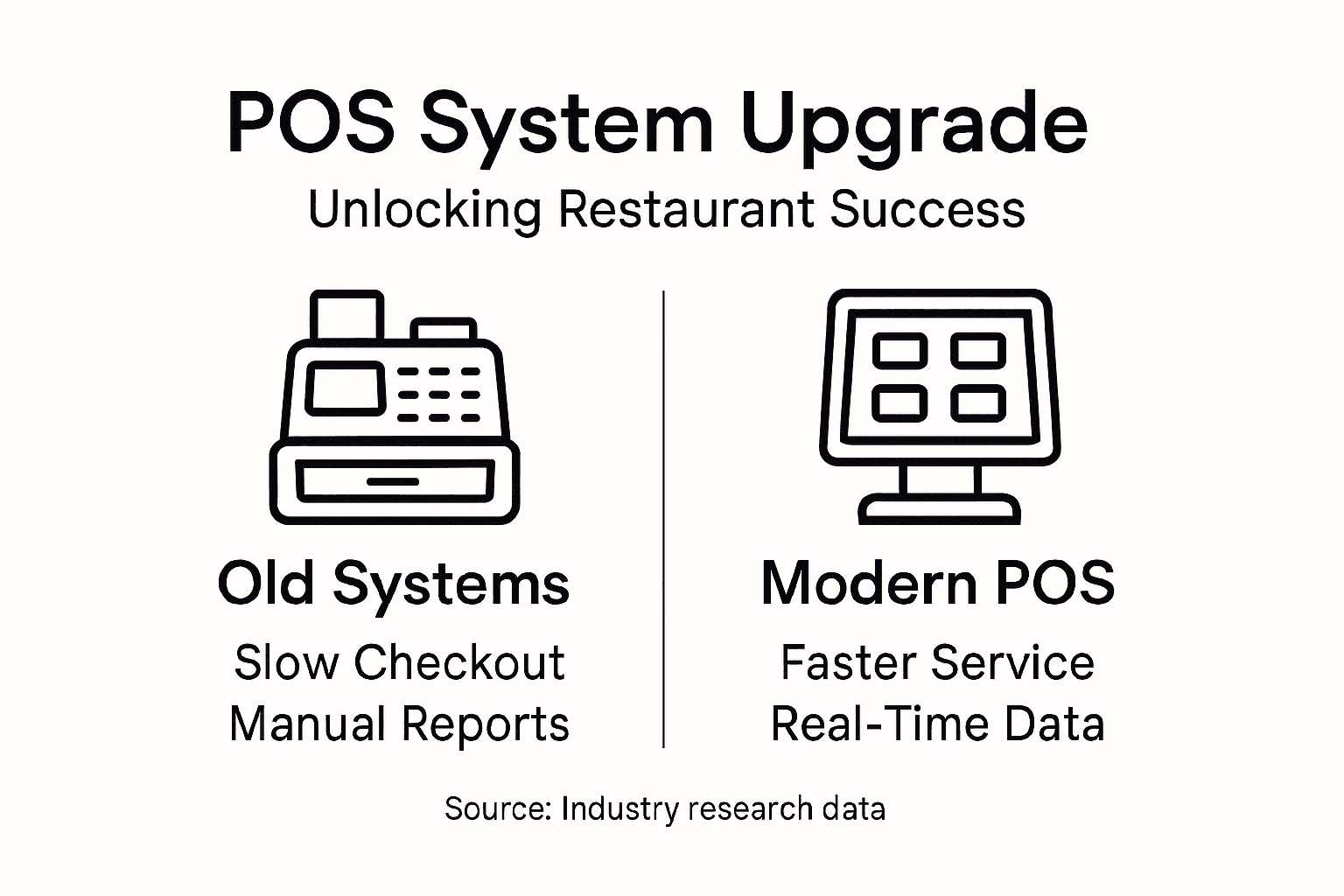 POS System Upgrade
Unlocking Restaurant Success

Old Systems
Slow Checkout
Manual Reports

Modern POS
Faster Service
Real-Time Data

Source: Industry research data