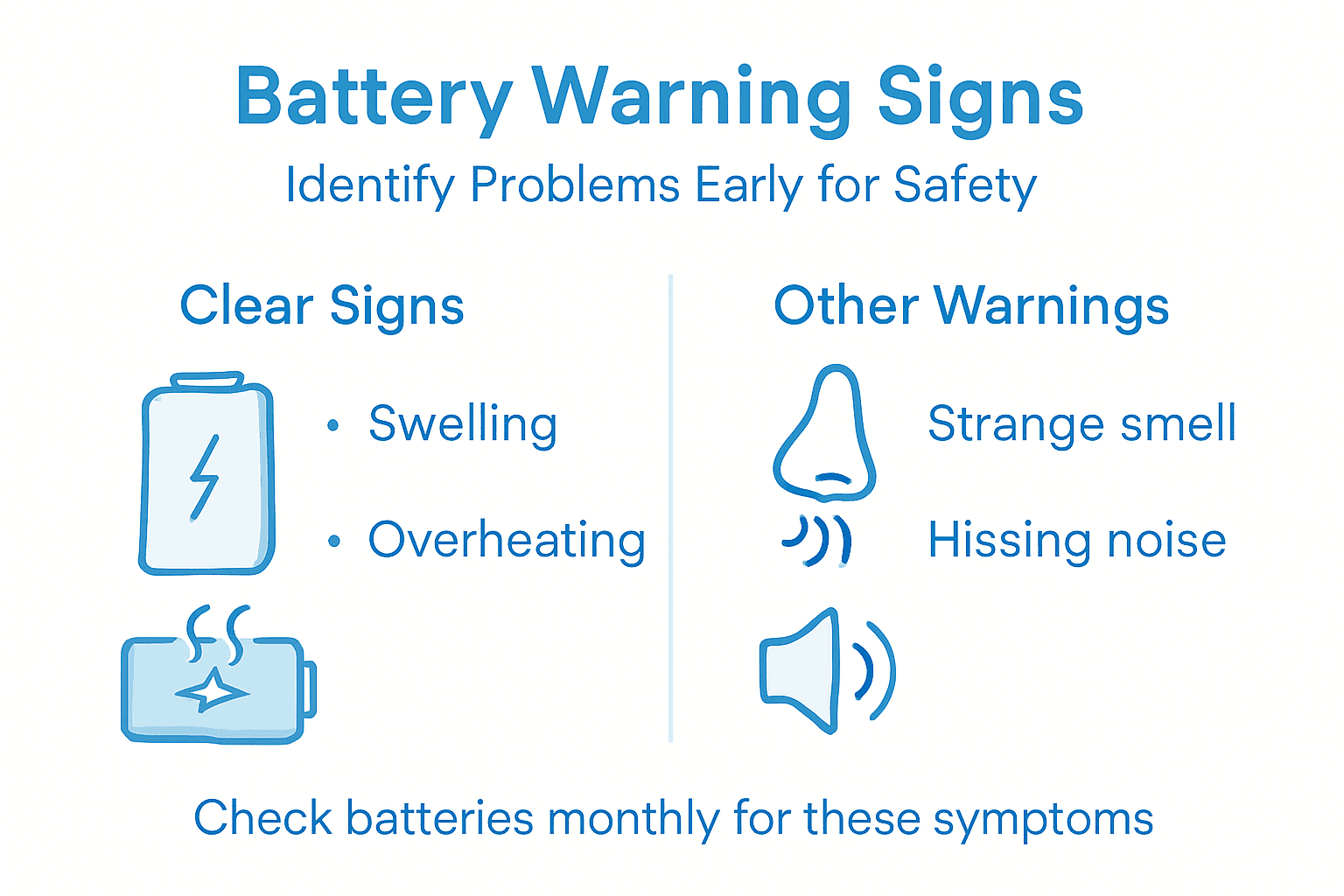 Battery Warning Signs

Identify Problems Early for Safety

Clear Signs

• Swelling

• Overheating

Other Warnings

Strange smell

Hissing noise

Check batteries monthly for these symptoms