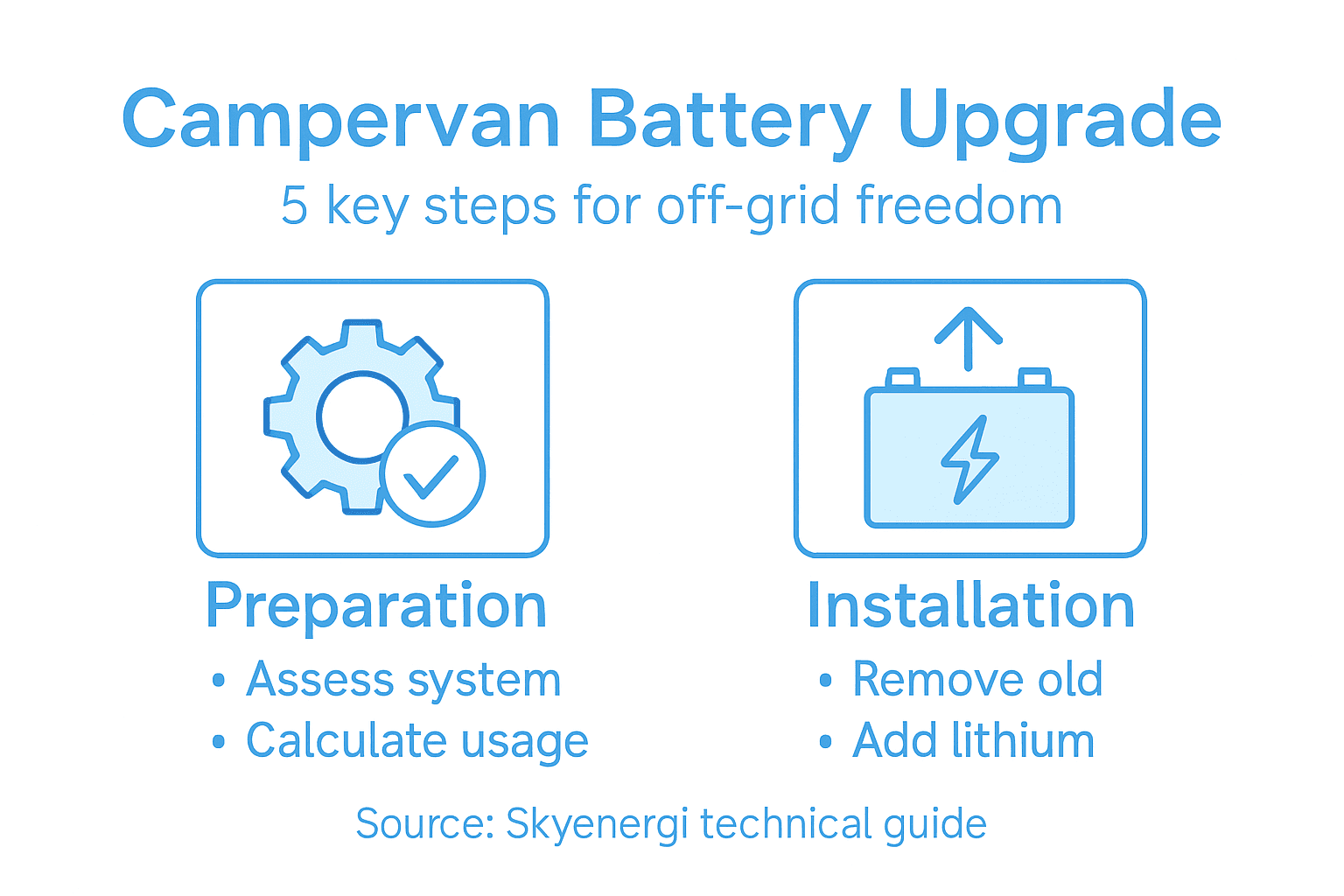 Campervan Battery Upgrade

5 key steps for off-grid freedom

Preparation

• Assess system
• Calculate usage

Installation

• Remove old
• Add lithium

Source: Skyenergi technical guide