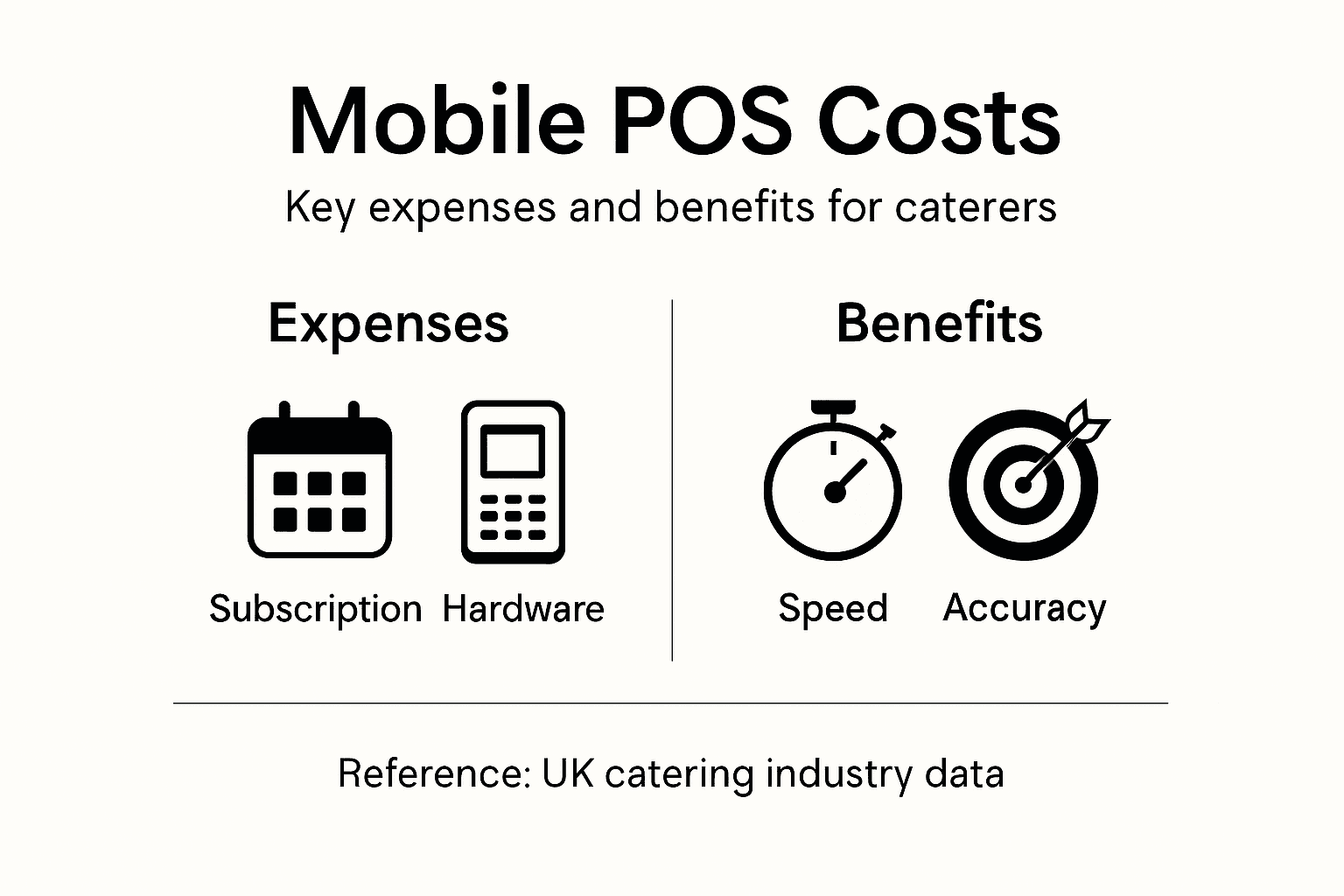 Mobile POS Costs

Key expenses and benefits for caterers

Expenses

Subscription Hardware

Benefits

Speed Accuracy

Reference: UK catering industry data