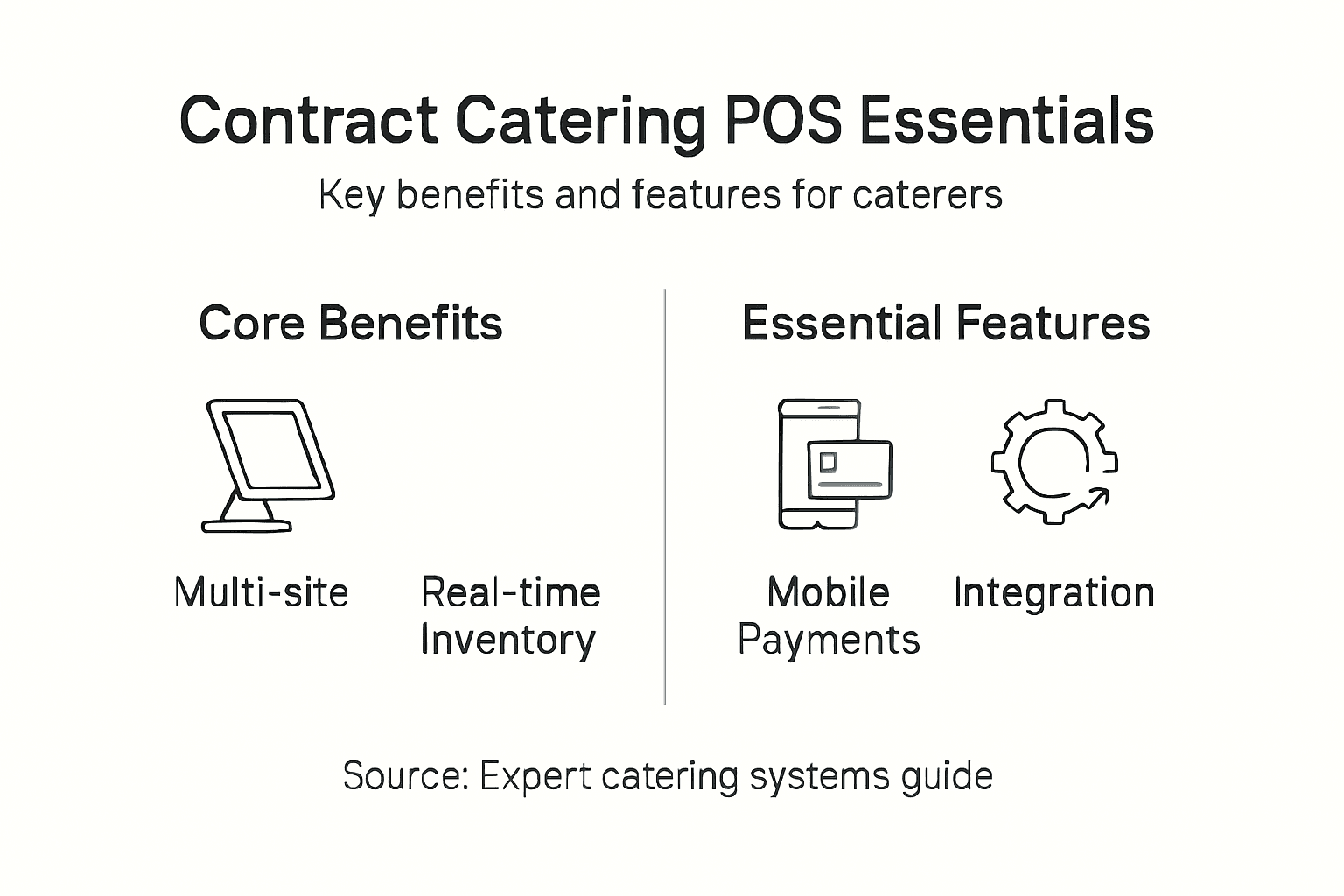 Contract Catering POS Essentials

Key benefits and features for caterers

Core Benefits

Multi-site

Real-time Inventory

Essential Features

Mobile Payments

Integration

Source: Expert catering systems guide