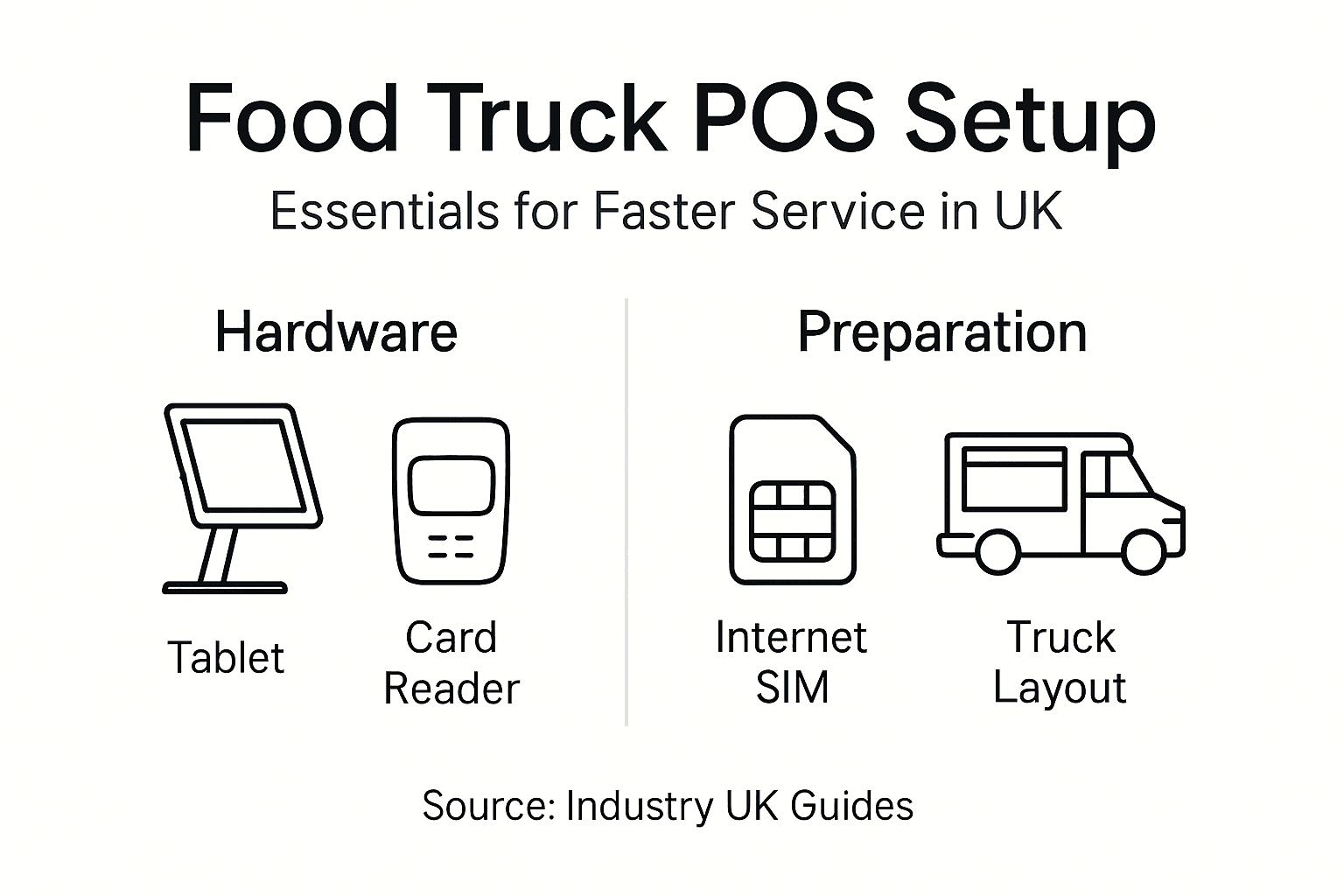 Food Truck POS Setup

Essentials for Faster Service in UK

Hardware

Tablet

Card Reader

Preparation

Internet SIM

Truck Layout

Source: Industry UK Guides