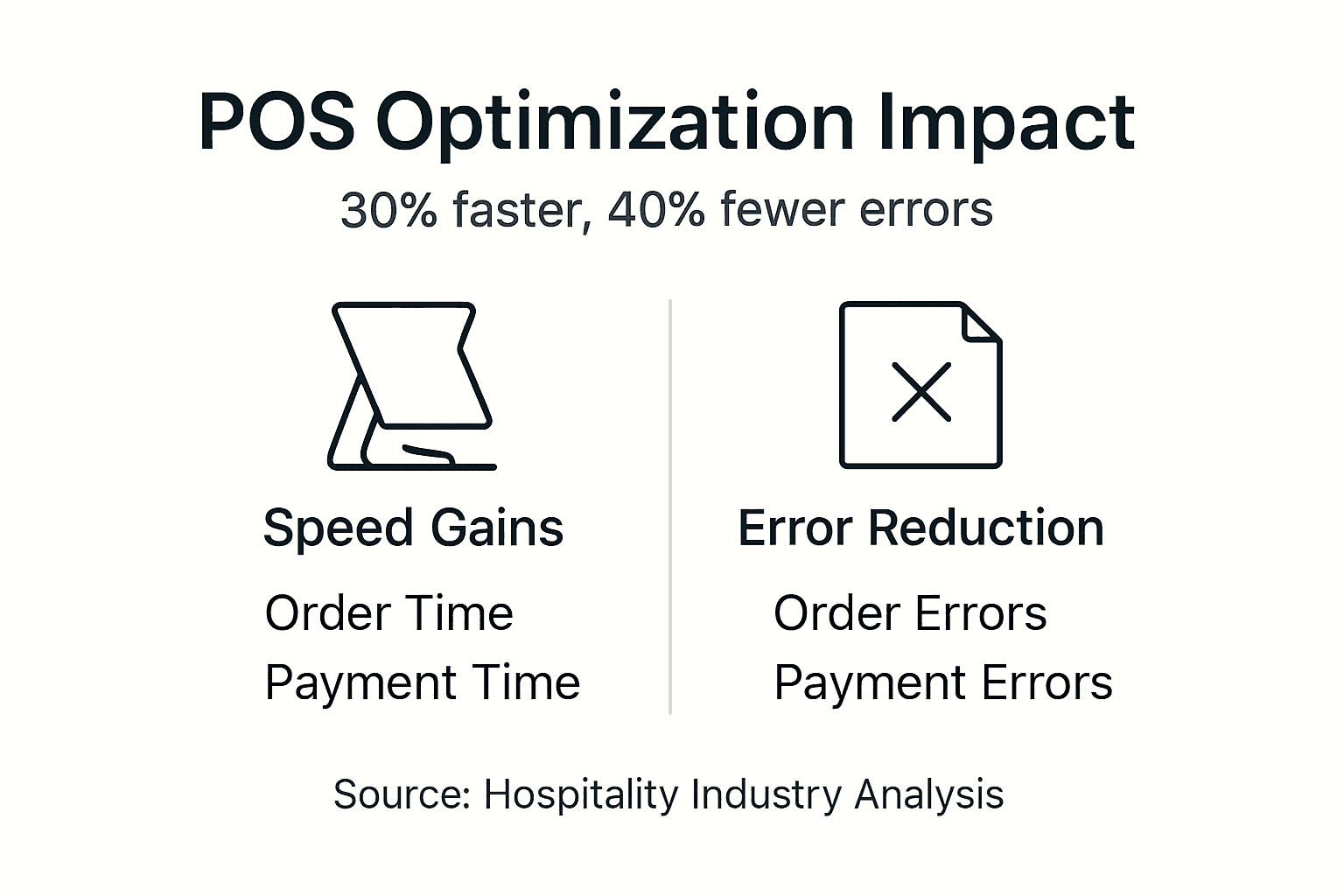 POS Optimization Impact

30% faster, 40% fewer errors

Speed Gains

Order Time
Payment Time

Error Reduction

Order Errors
Payment Errors

Source: Hospitality Industry Analysis