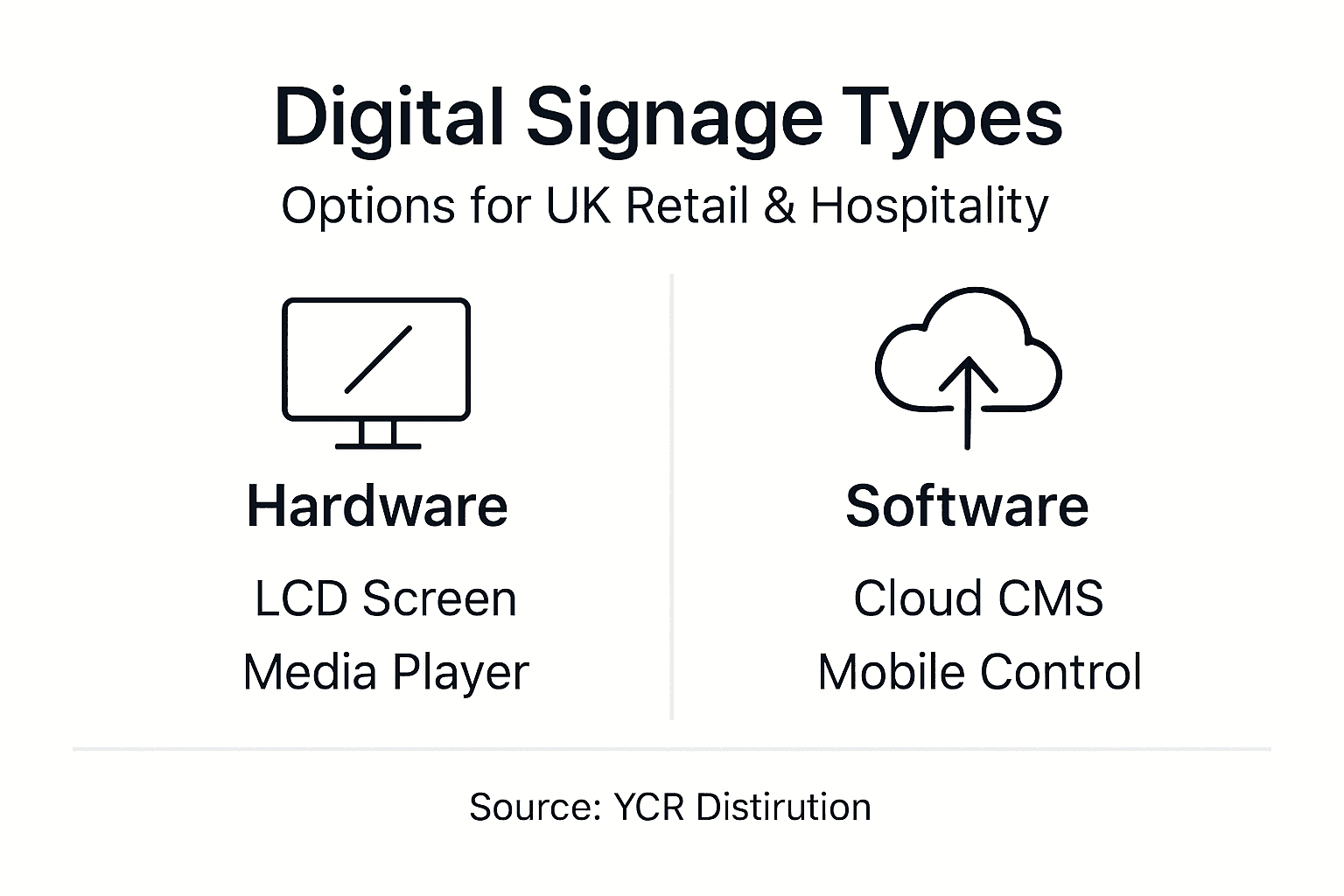 Digital Signage Types

Options for UK Retail & Hospitality

Hardware

LCD Screen

Media Player

Software

Cloud CMS

Mobile Control

Source: YCR Distirution