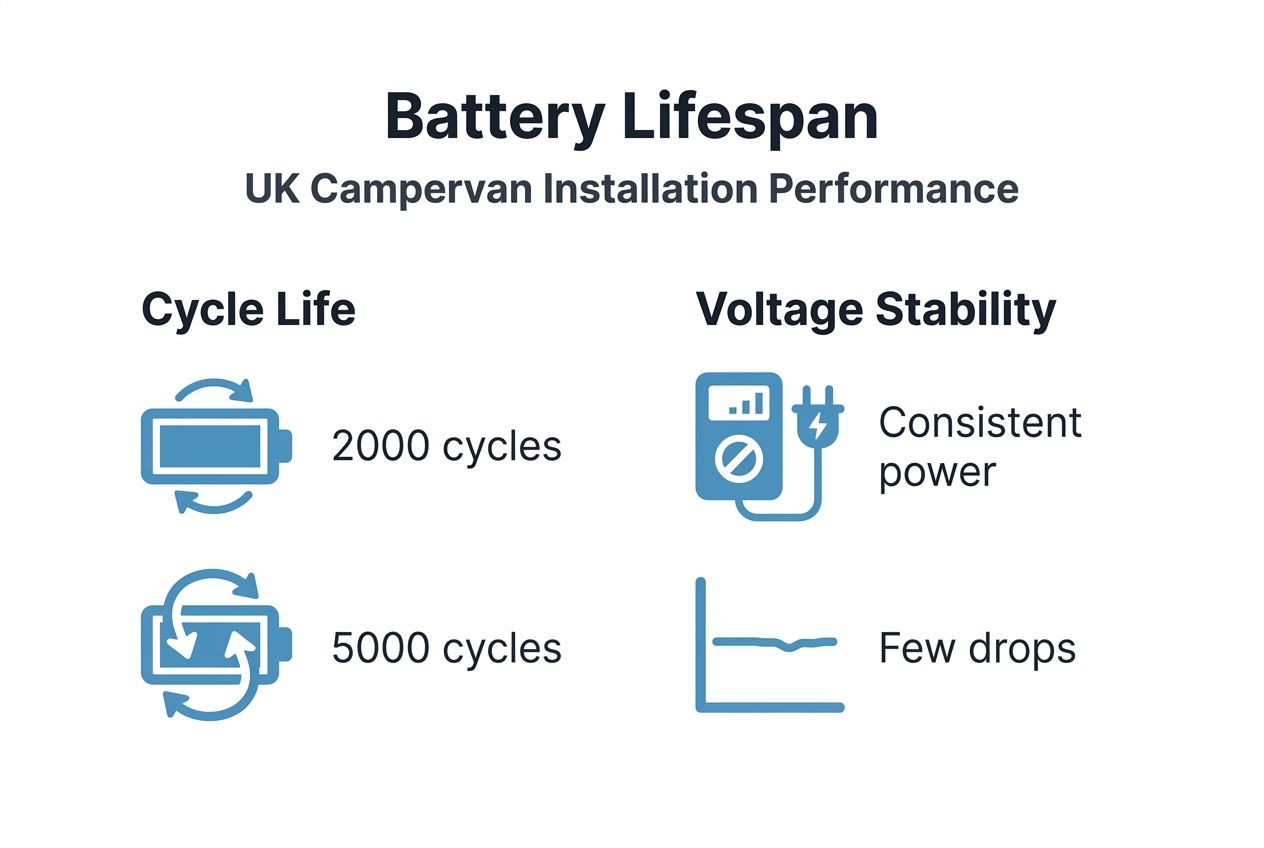 Battery Lifespan

UK Campervan Installation Performance

Cycle Life

2000 cycles

5000 cycles

Voltage Stability

Consistent power

Few drops