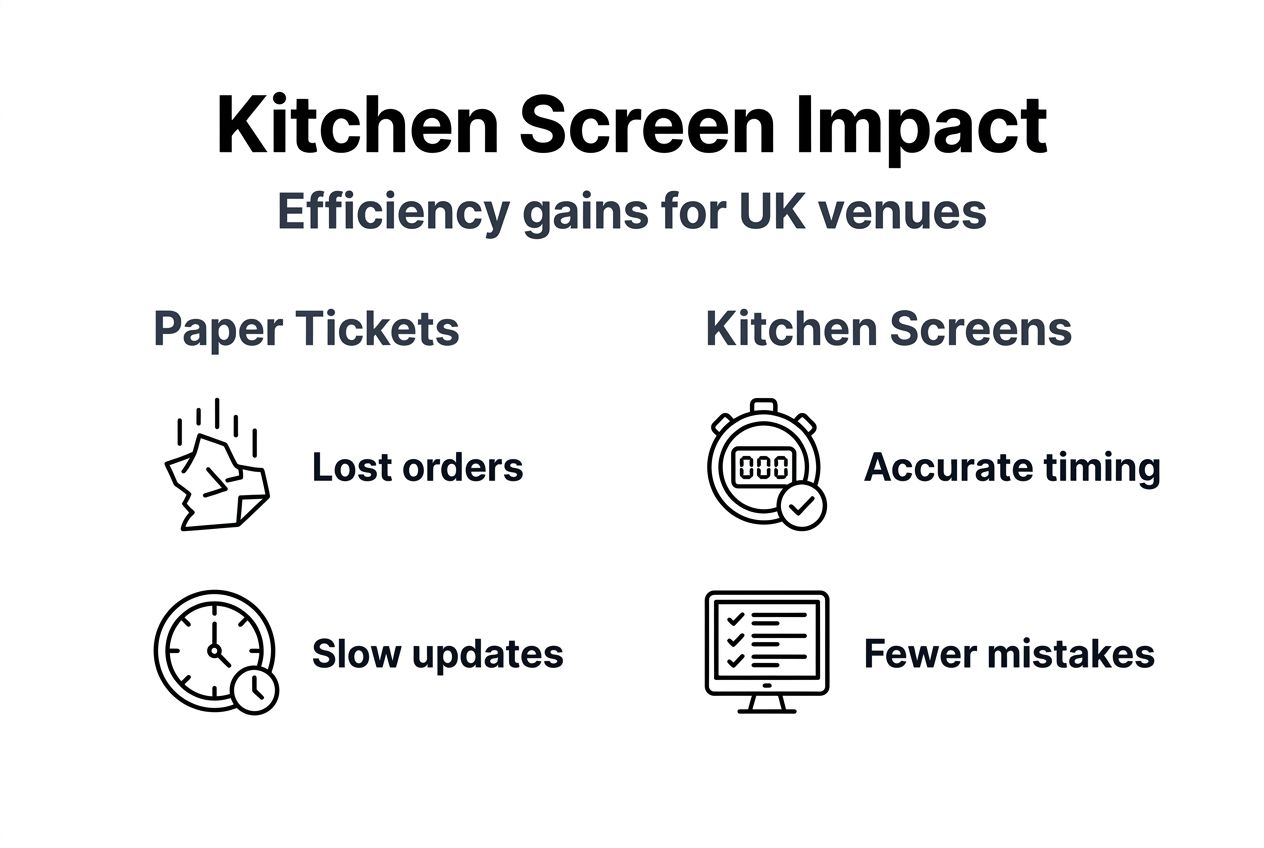 Kitchen Screen Impact

Efficiency gains for UK venues

Paper Tickets

Lost orders

Slow updates

Kitchen Screens

000

Accurate timing

Fewer mistakes