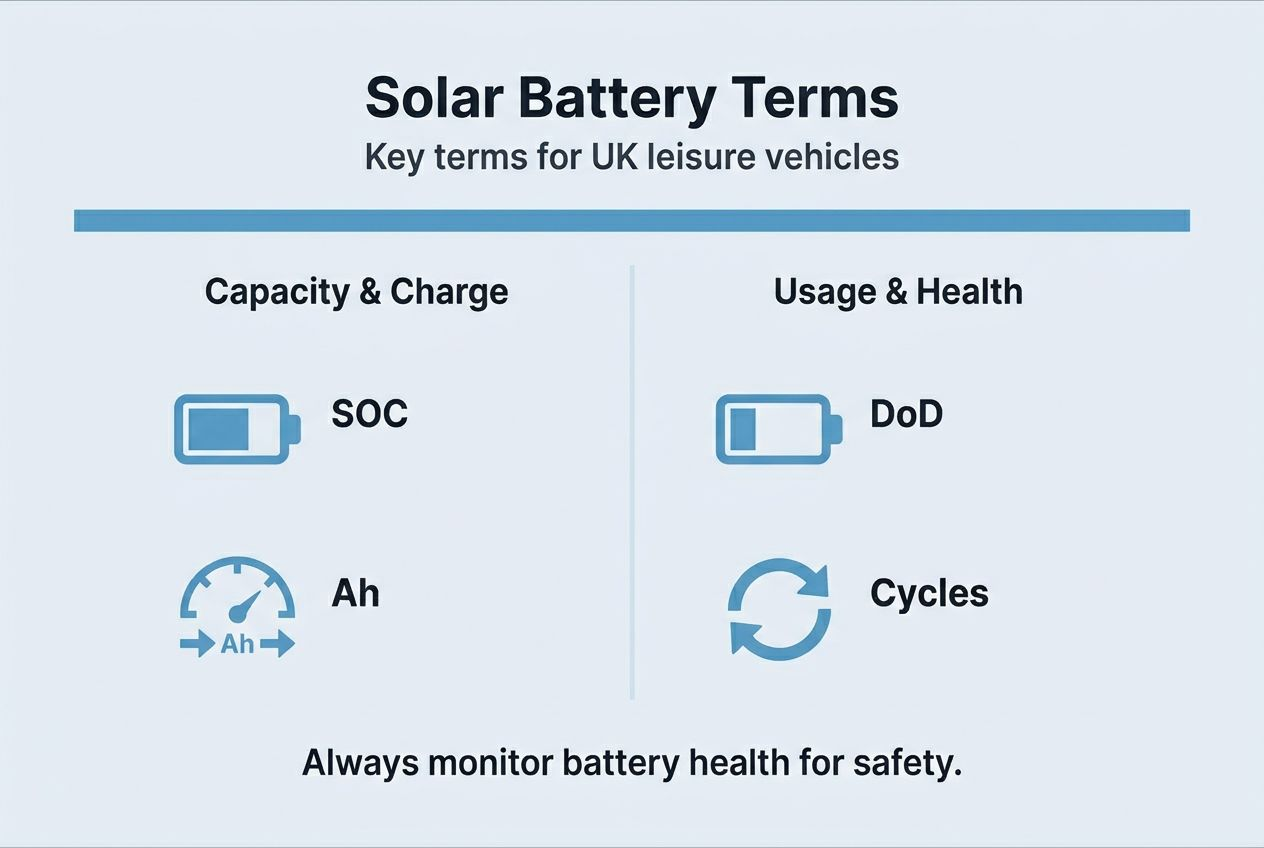 Solar Battery Terms
Key terms for UK leisure vehicles

Capacity & Charge

SOC

Ah

Ah

Usage & Health

DoD

Cycles

Always monitor battery health for safety.