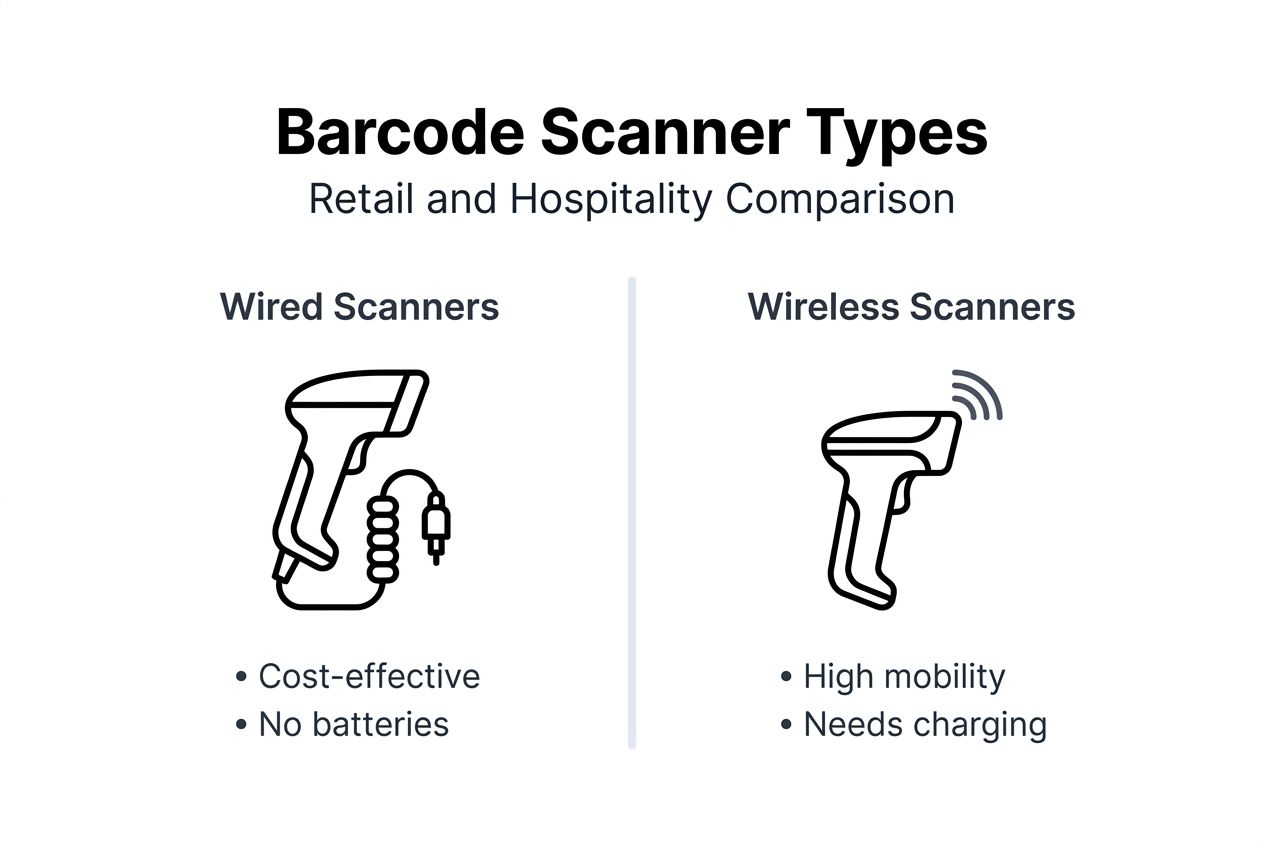 Barcode Scanner Types
Retail and Hospitality Comparison

Wired Scanners

• Cost-effective
• No batteries

Wireless Scanners

• High mobility
• Needs charging