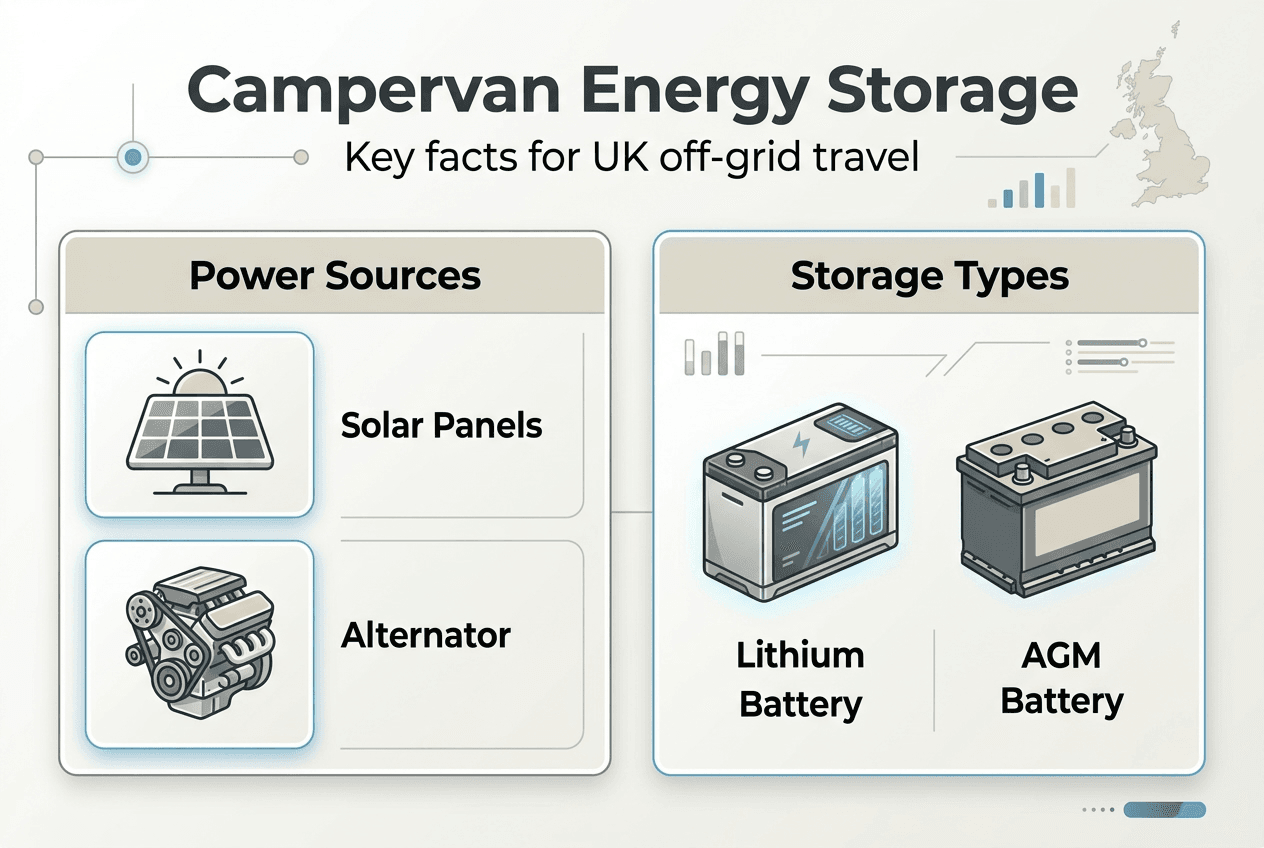 Campervan Energy Storage

Key facts for UK off-grid travel

Power Sources

Solar Panels

Alternator

Storage Types

Lithium Battery

AGM Battery