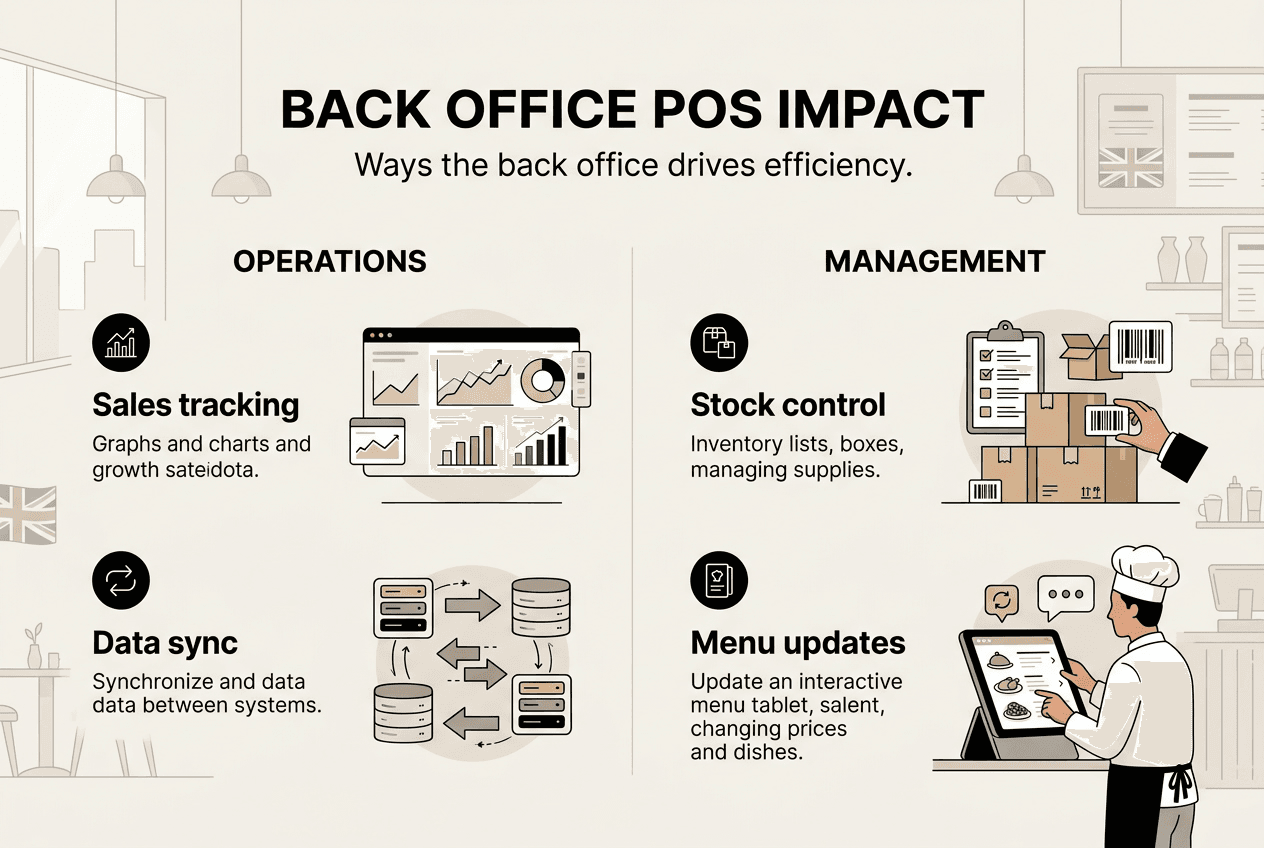 BACK OFFICE POS IMPACT
Ways the back office drives efficiency.

OPERATIONS

Sales tracking
Graphs and charts and growth sateidota.

Data sync
Synchronize and data data between systems.

MANAGEMENT

Stock control
Inventory lists, boxes, managing supplies.

Menu updates
Update an interactive menu tablet, salent, changing prices and dishes.