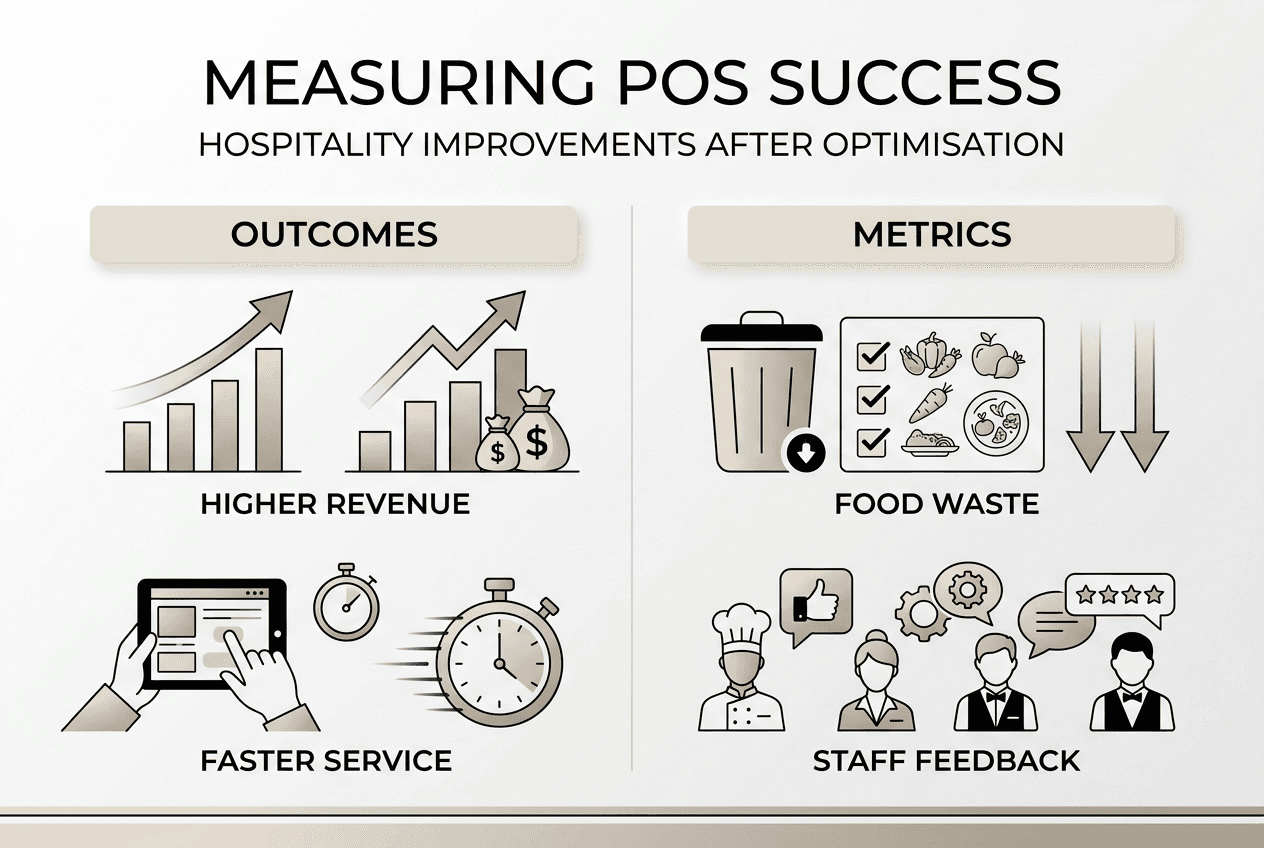 MEASURING POS SUCCESS
HOSPITALITY IMPROVEMENTS AFTER OPTIMISATION

OUTCOMES

$ $

HIGHER REVENUE

FASTER SERVICE

METRICS

FOOD WASTE

STAFF FEEDBACK