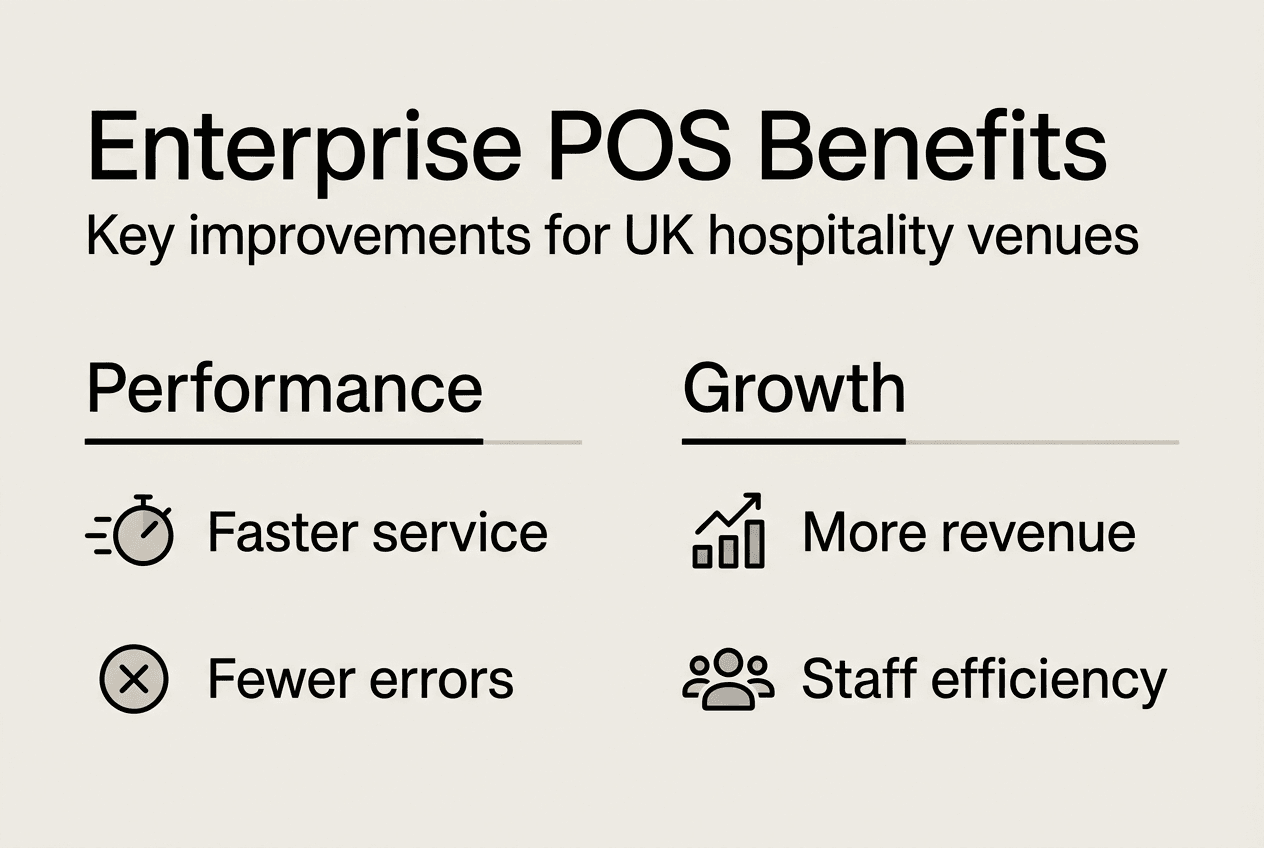 Enterprise POS Benefits
Key improvements for UK hospitality venues

Performance

Faster service

Fewer errors

Growth

More revenue

Staff efficiency