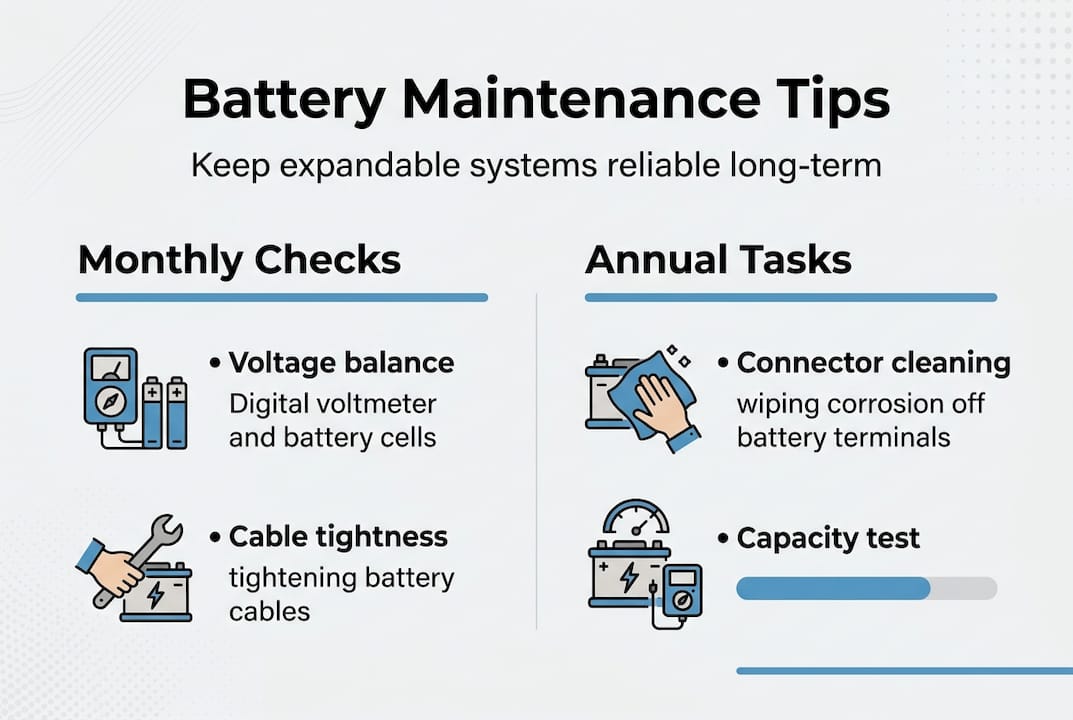 Battery Maintenance Tips

Keep expandable systems reliable long-term

Monthly Checks

• Voltage balance
Digital voltmeter and battery cells

• Cable tightness
tightening battery cables

Annual Tasks

• Connector cleaning
wiping corrosion off battery terminals

• Capacity test