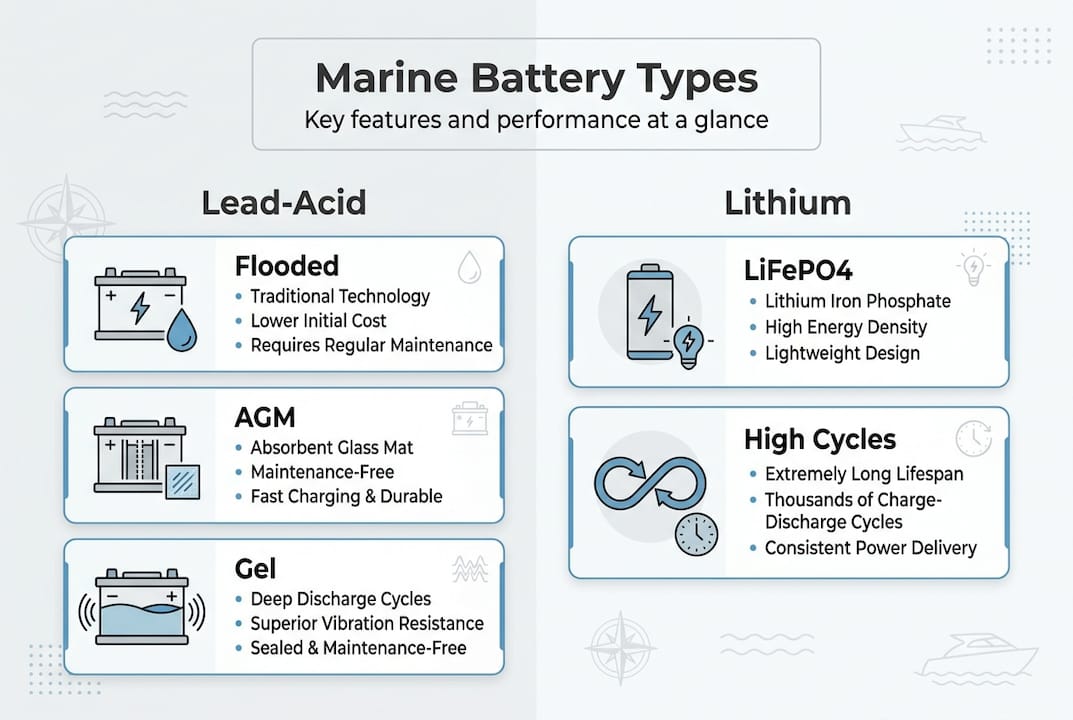 Marine Battery Types
Key features and performance at a glance

Lead-Acid

Flooded
• Traditional Technology
• Lower Initial Cost
• Requires Regular Maintenance

AGM
• Absorbent Glass Mat
• Maintenance-Free
• Fast Charging & Durable

Gel
• Deep Discharge Cycles
• Superior Vibration Resistance
• Sealed & Maintenance-Free

Lithium

LiFePO4
• Lithium Iron Phosphate
• High Energy Density
• Lightweight Design

High Cycles
• Extremely Long Lifespan
• Thousands of Charge-Discharge Cycles
• Consistent Power Delivery