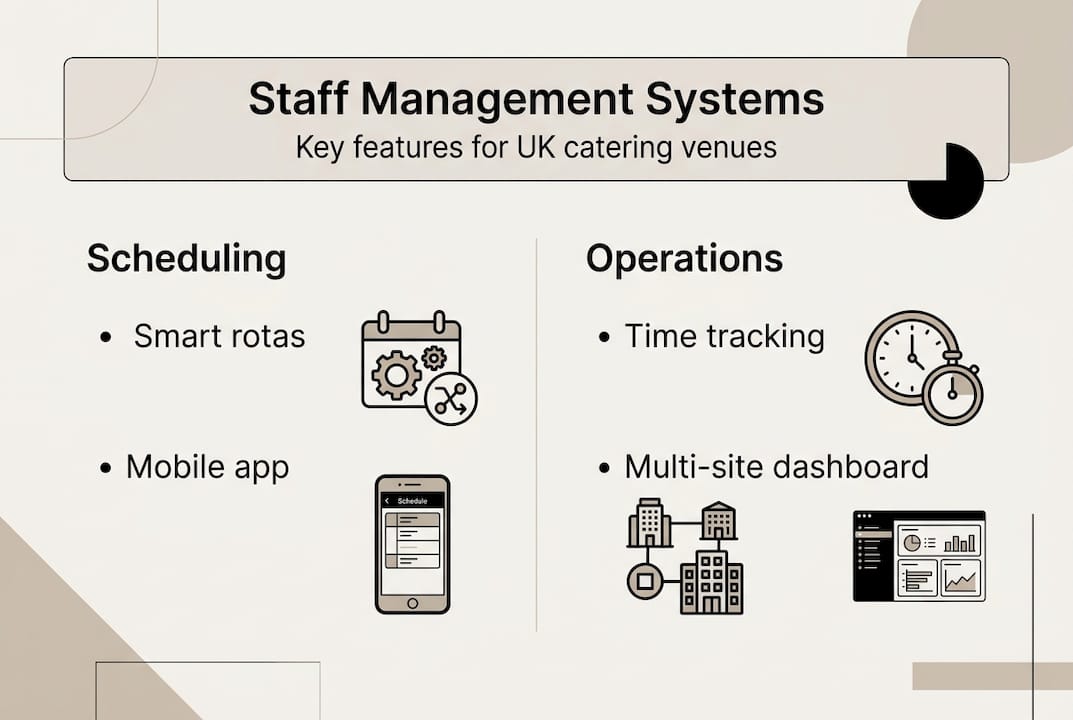 Staff Management Systems
Key features for UK catering venues

Scheduling

• Smart rotas

• Mobile app

Schedule

Operations

• Time tracking

• Multi-site dashboard