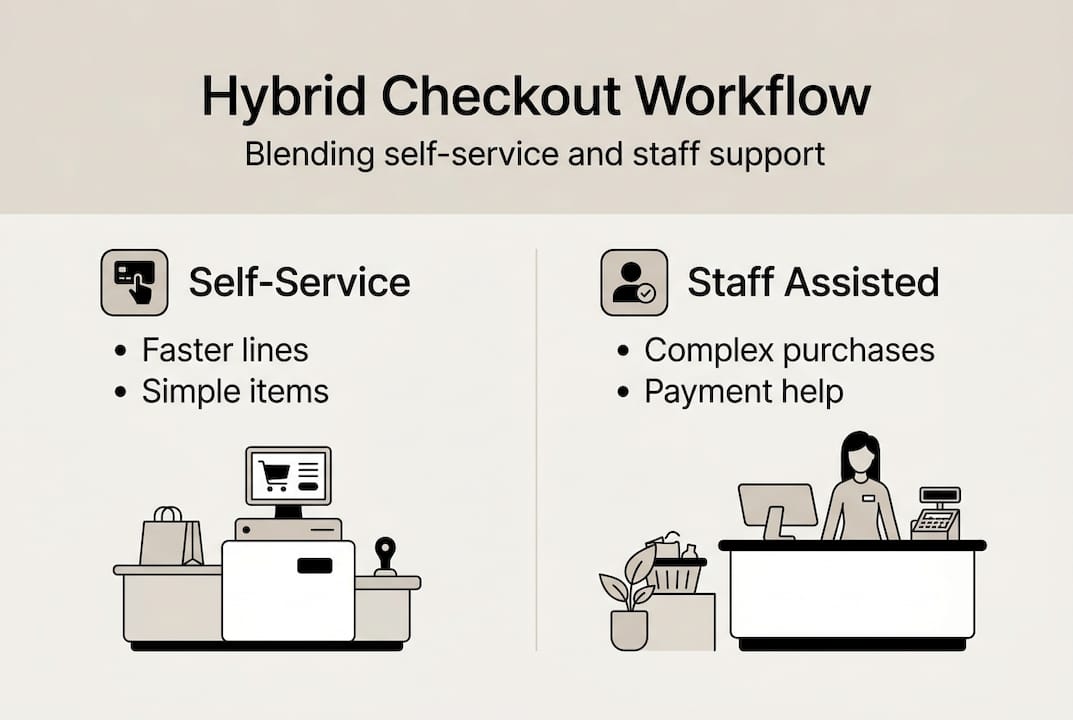 Hybrid Checkout Workflow
Blending self-service and staff support

Self-Service
• Faster lines
• Simple items

Staff Assisted
• Complex purchases
• Payment help