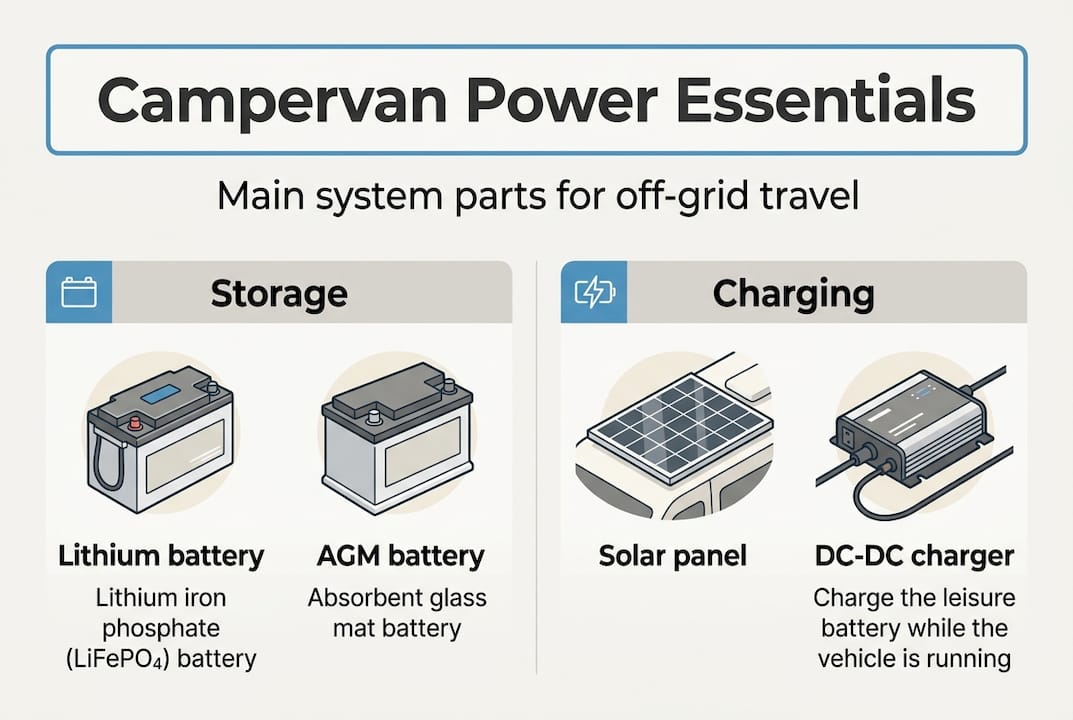 Campervan Power Essentials

Main system parts for off-grid travel

Storage

Lithium battery
Lithium iron phosphate ($LiFePO_4$) battery

AGM battery
Absorbent glass mat battery

Charging

Solar panel

DC-DC charger
Charge the leisure battery while the vehicle is running