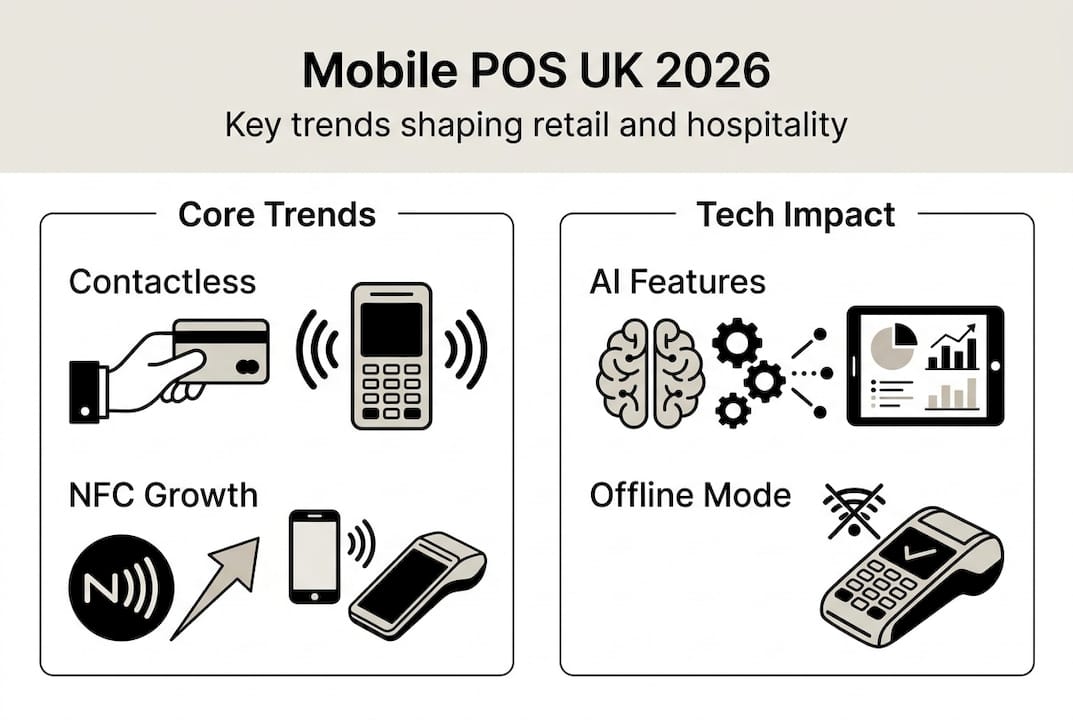 Mobile POS UK 2026

Key trends shaping retail and hospitality

Core Trends

Contactless

NFC Growth

Tech Impact

AI Features

Offline Mode