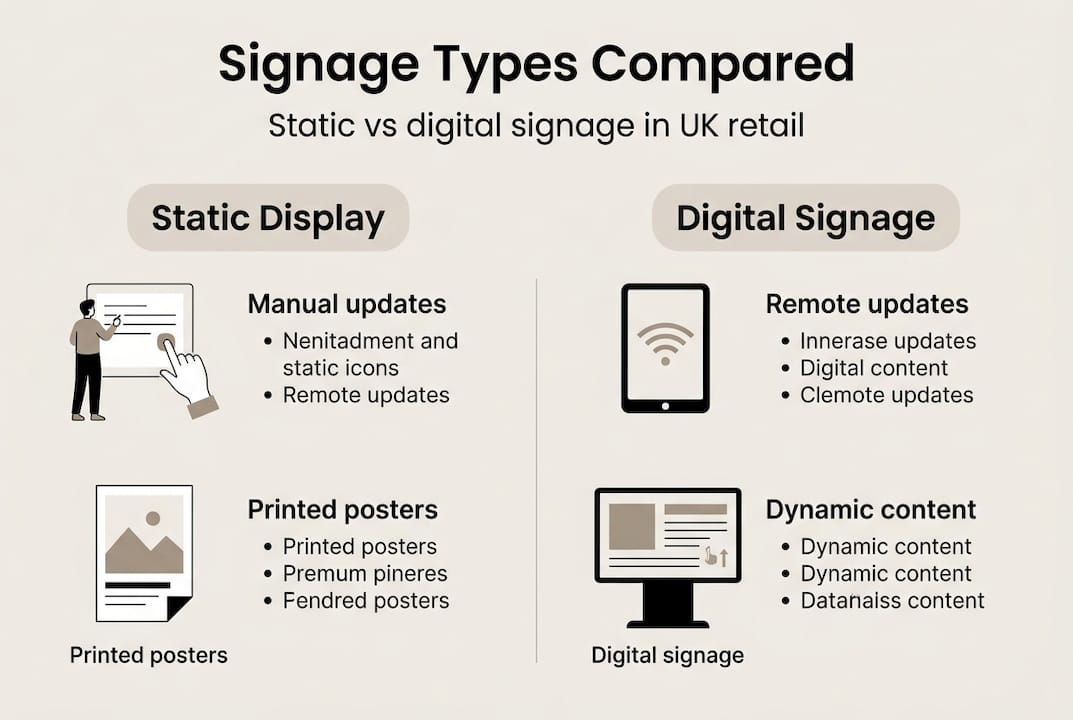 Signage Types Compared

Static vs digital signage in UK retail

Static Display

Manual updates
• Nenitadment and static icons
• Remote updates

Printed posters
• Printed posters
• Premum pineres
• Fendred posters

Printed posters

Digital Signage

Remote updates
• Innerase updates
• Digital content
• Clemote updates

Dynamic content
• Dynamic content
• Dynamic content
• Datanaiss content

Digital signage