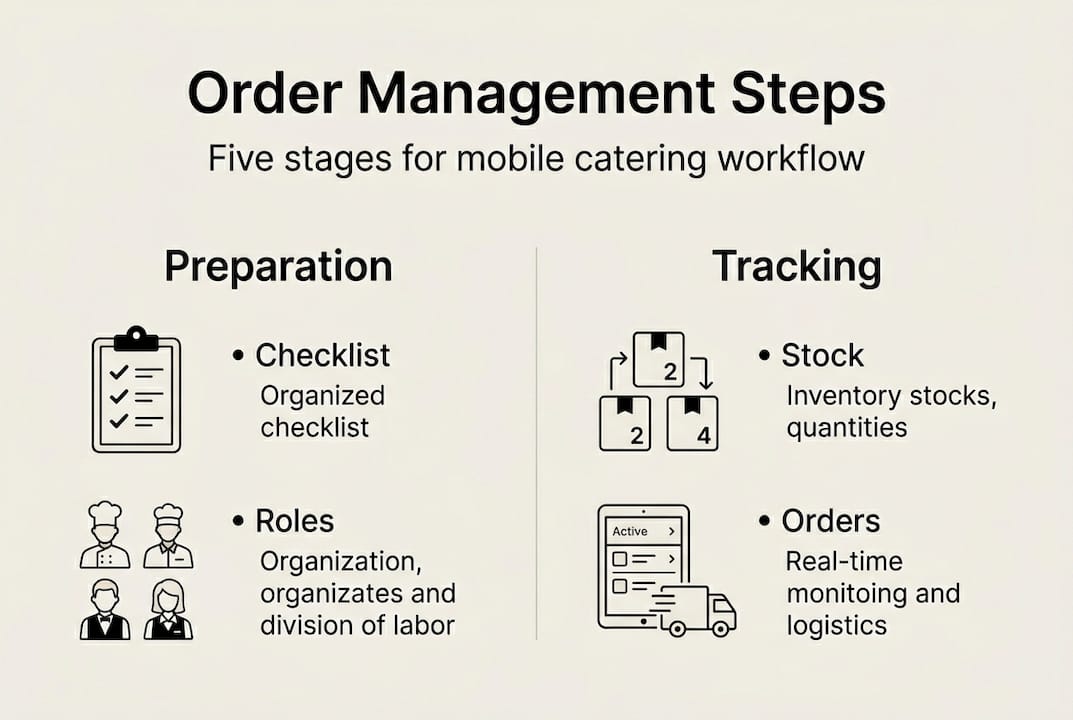 Order Management Steps

Five stages for mobile catering workflow

Preparation

• Checklist
Organized checklist

• Roles
Organization, organizates and division of labor

Tracking

2
2
4

• Stock
Inventory stocks, quantities

Active

• Orders
Real-time monitoing and logistics