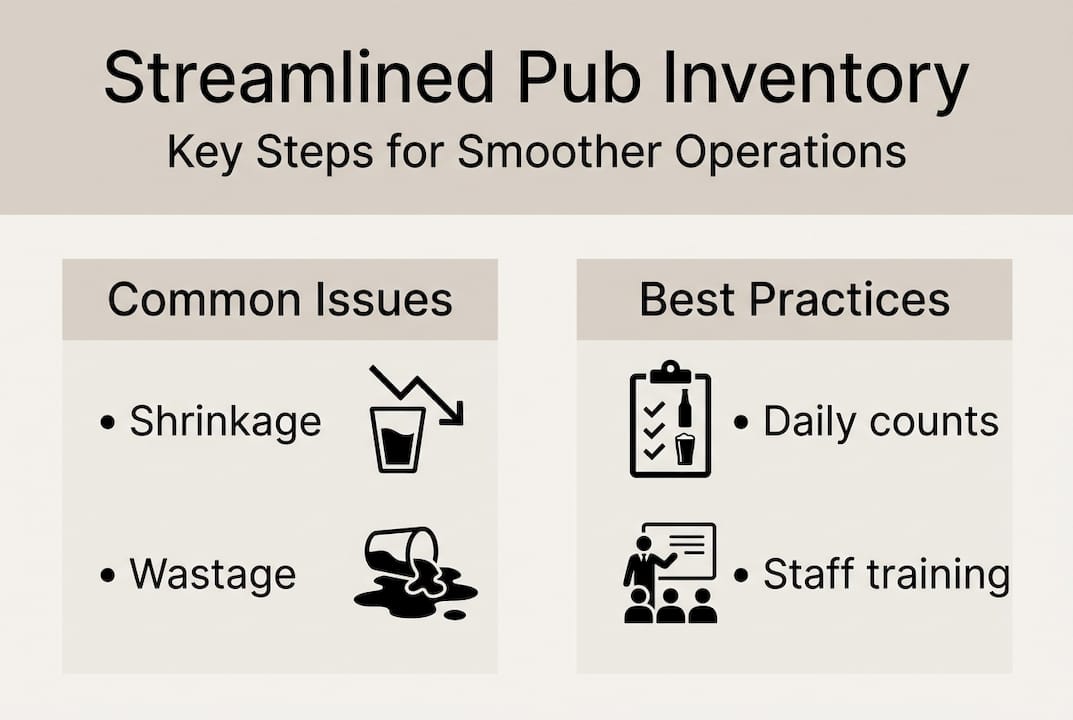 Streamlined Pub Inventory
Key Steps for Smoother Operations

Common Issues

• Shrinkage

• Wastage

Best Practices

• Daily counts

• Staff training