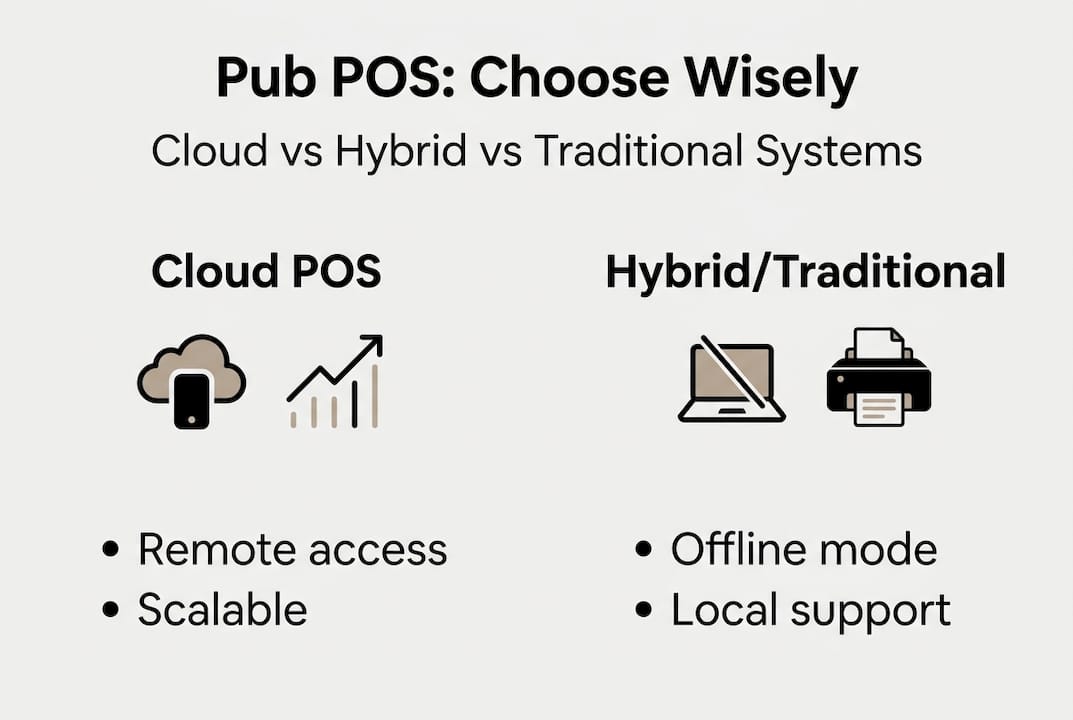 Pub POS: Choose Wisely

Cloud vs Hybrid vs Traditional Systems

Cloud POS

• Remote access
• Scalable

Hybrid/Traditional

• Offline mode
• Local support