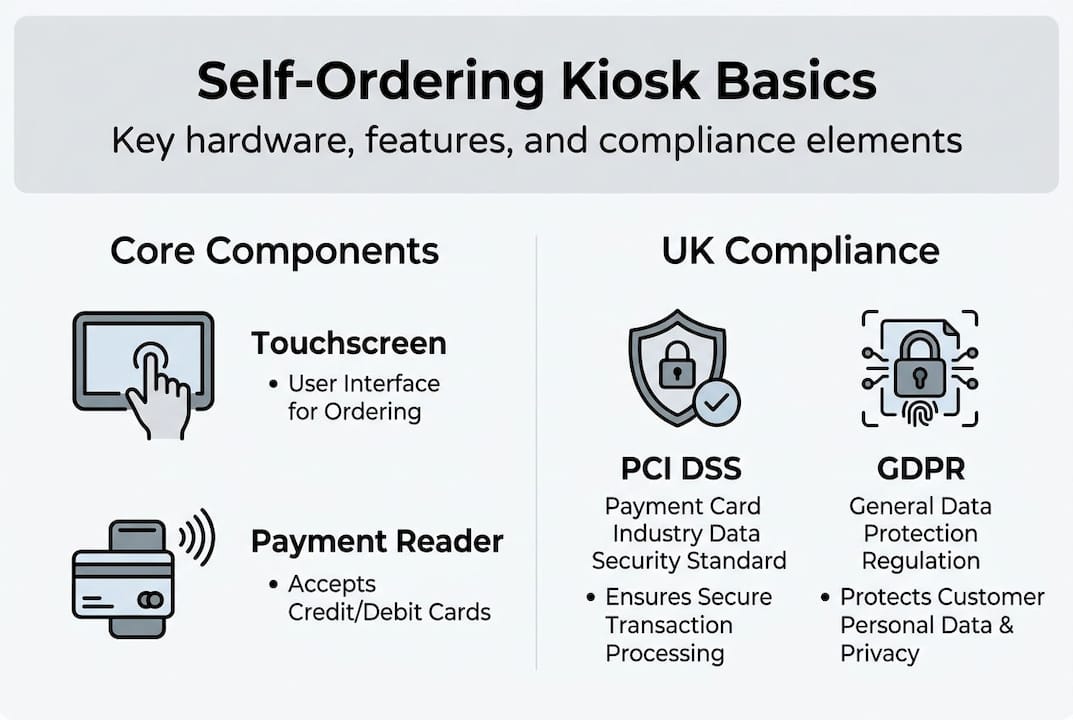 Self-Ordering Kiosk Basics
Key hardware, features, and compliance elements

Core Components

Touchscreen
• User Interface for Ordering

Payment Reader
• Accepts Credit/Debit Cards

UK Compliance

PCI DSS
Payment Card Industry Data Security Standard
• Ensures Secure Transaction Processing

GDPR
General Data Protection Regulation
• Protects Customer Personal Data & Privacy