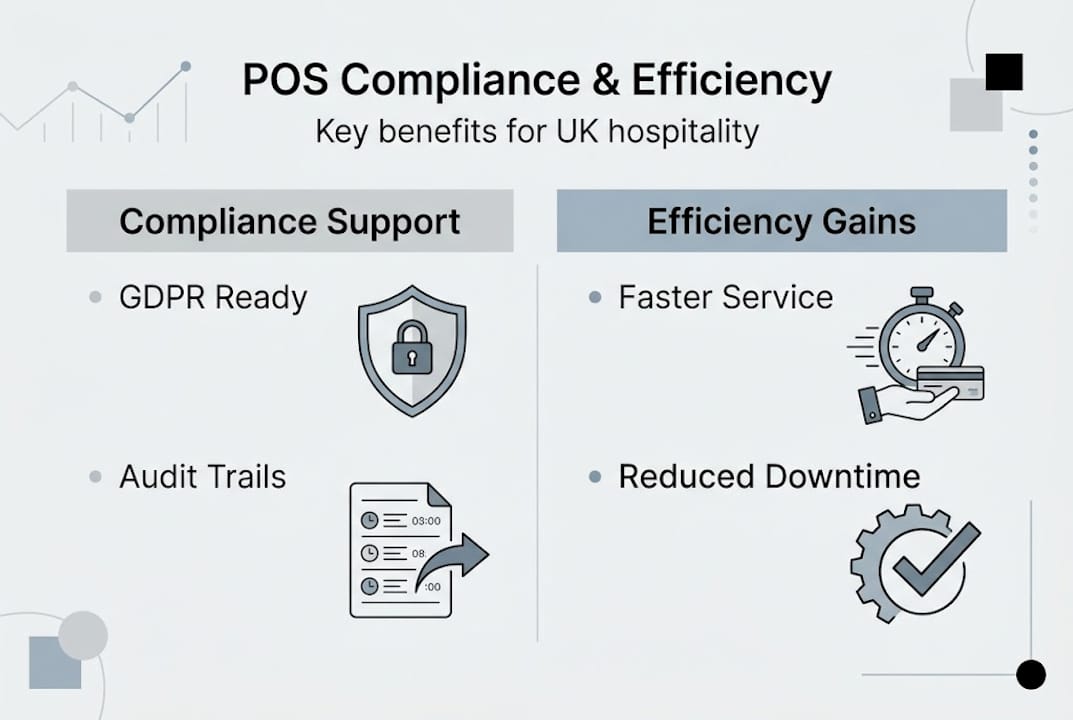 POS Compliance & Efficiency
Key benefits for UK hospitality

Compliance Support

- GDPR Ready
- Audit Trails

03:00
08
:00

Efficiency Gains

- Faster Service
- Reduced Downtime