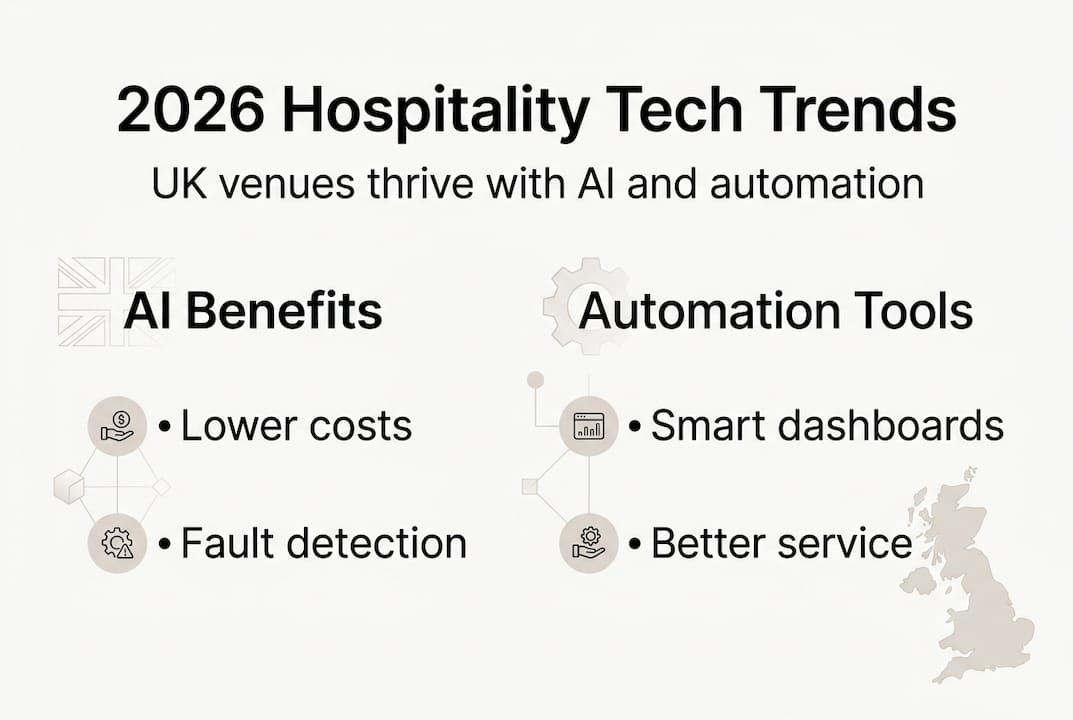 2026 Hospitality Tech Trends

UK venues thrive with AI and automation

AI Benefits

• Lower costs

• Fault detection

Automation Tools

• Smart dashboards

• Better service