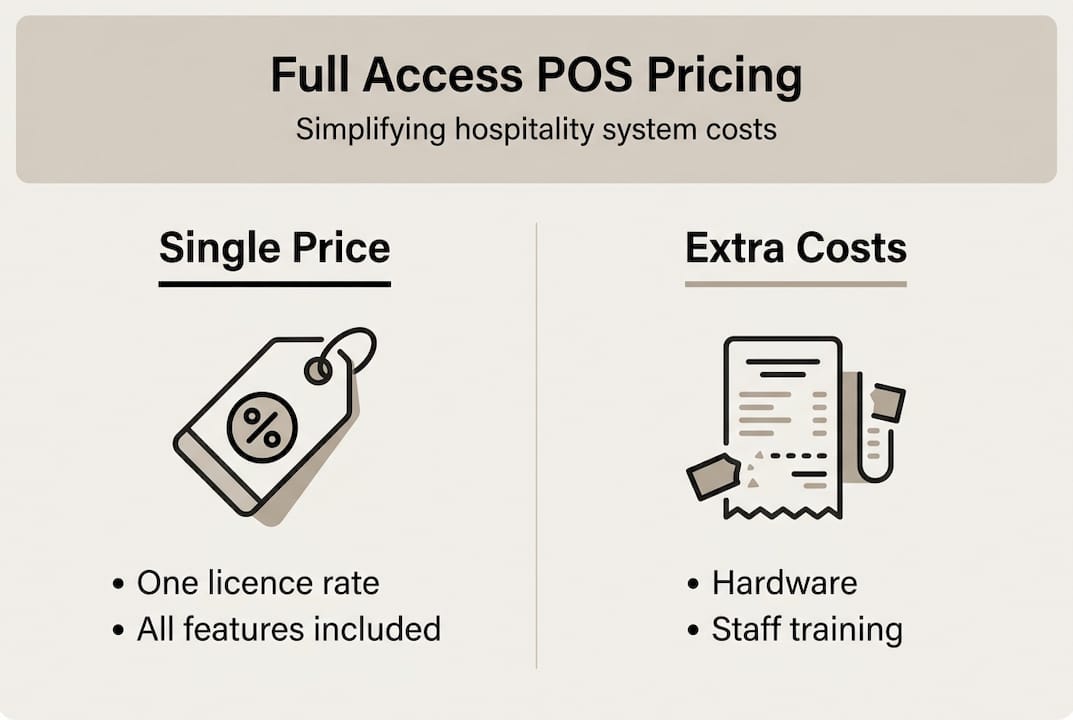 Full Access POS Pricing
Simplifying hospitality system costs

Single Price

%

• One licence rate
• All features included

Extra Costs

• Hardware
• Staff training