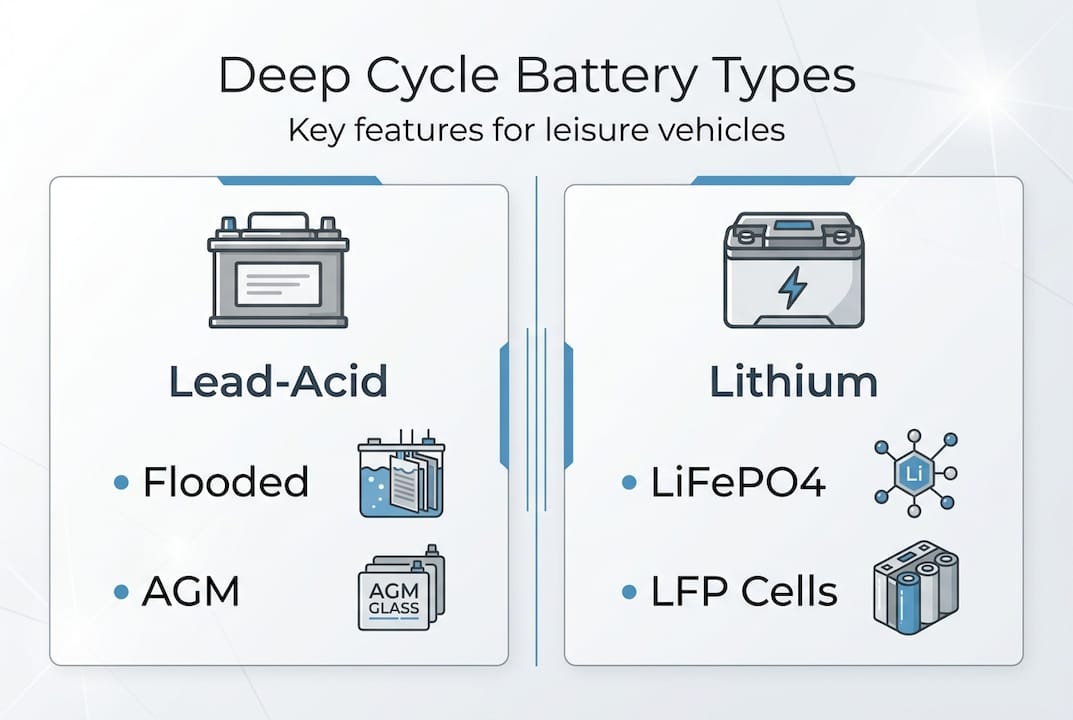 Deep Cycle Battery Types

Key features for leisure vehicles

Lead-Acid

• Flooded

• AGM

AGM GLASS

Lithium

• LiFePO4

Li

• LFP Cells