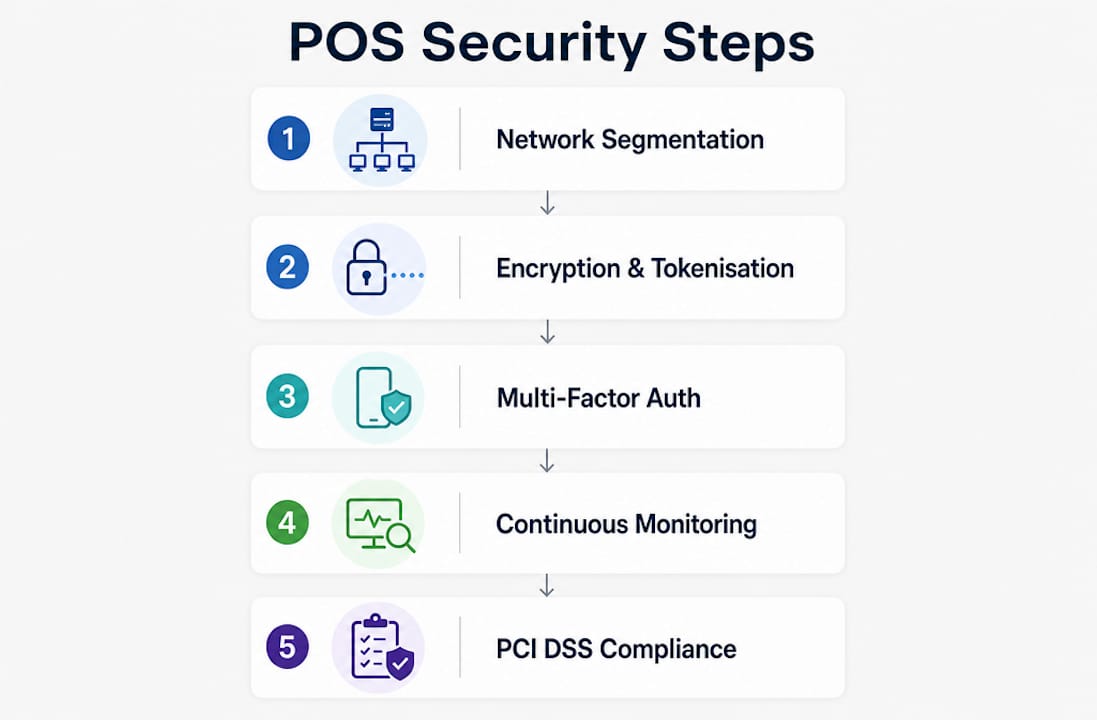 POS Security Steps

1 Network Segmentation

2 Encryption & Tokenisation

3 Multi-Factor Auth

4 Continuous Monitoring

5 PCI DSS Compliance