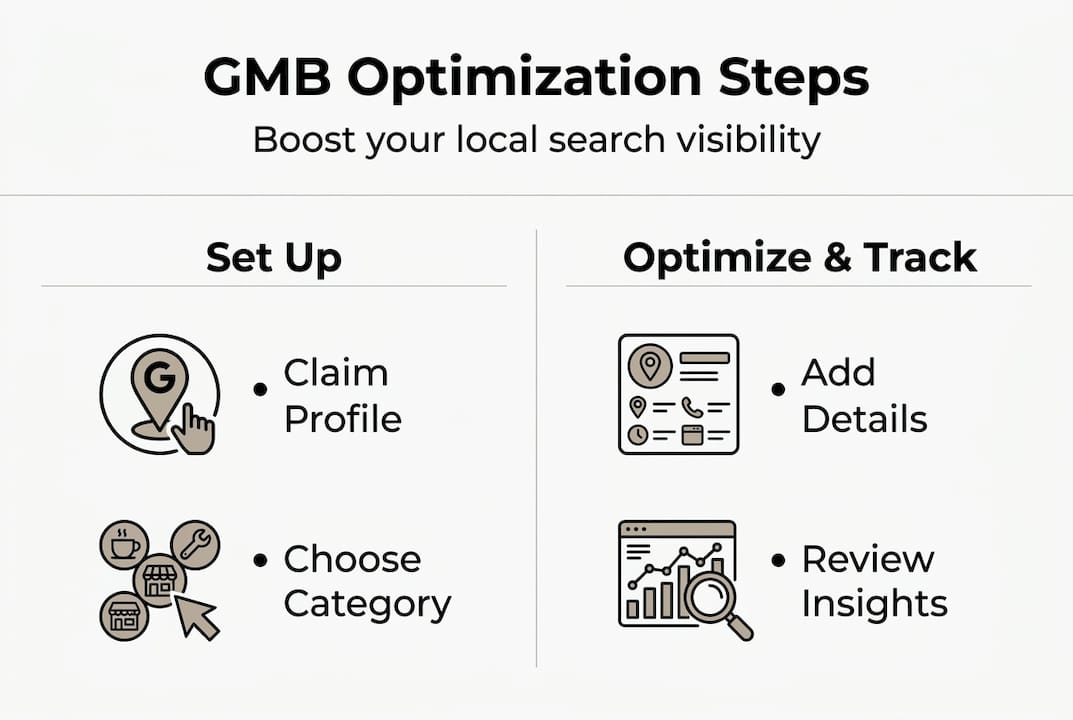 GMB Optimization Steps

Boost your local search visibility

Set Up

G

• Claim Profile

• Choose Category

Optimize & Track

• Add Details

• Review Insights