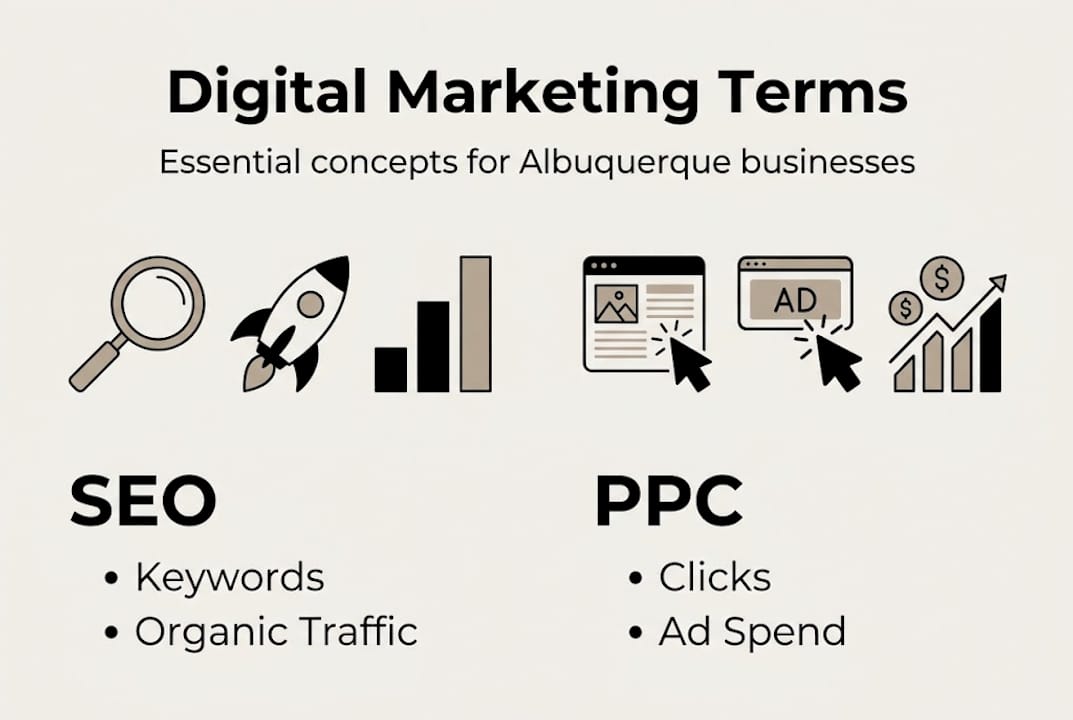 Digital Marketing Terms

Essential concepts for Albuquerque businesses

AD

$

$

SEO

• Keywords
• Organic Traffic

PPC

• Clicks
• Ad Spend