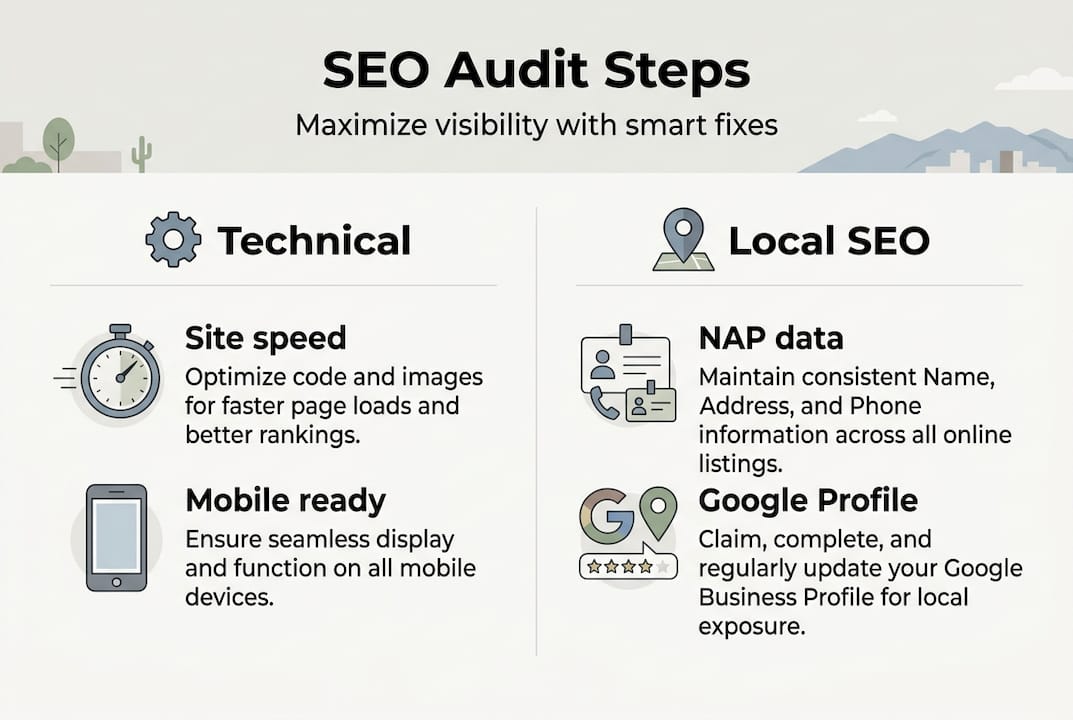 SEO Audit Steps

Maximize visibility with smart fixes

Technical

Site speed

Optimize code and images for faster page loads and better rankings.

Mobile ready

Ensure seamless display and function on all mobile devices.

Local SEO

NAP data

Maintain consistent Name, Address, and Phone information across all online listings.

G

Google Profile

Claim, complete, and regularly update your Google Business Profile for local exposure.