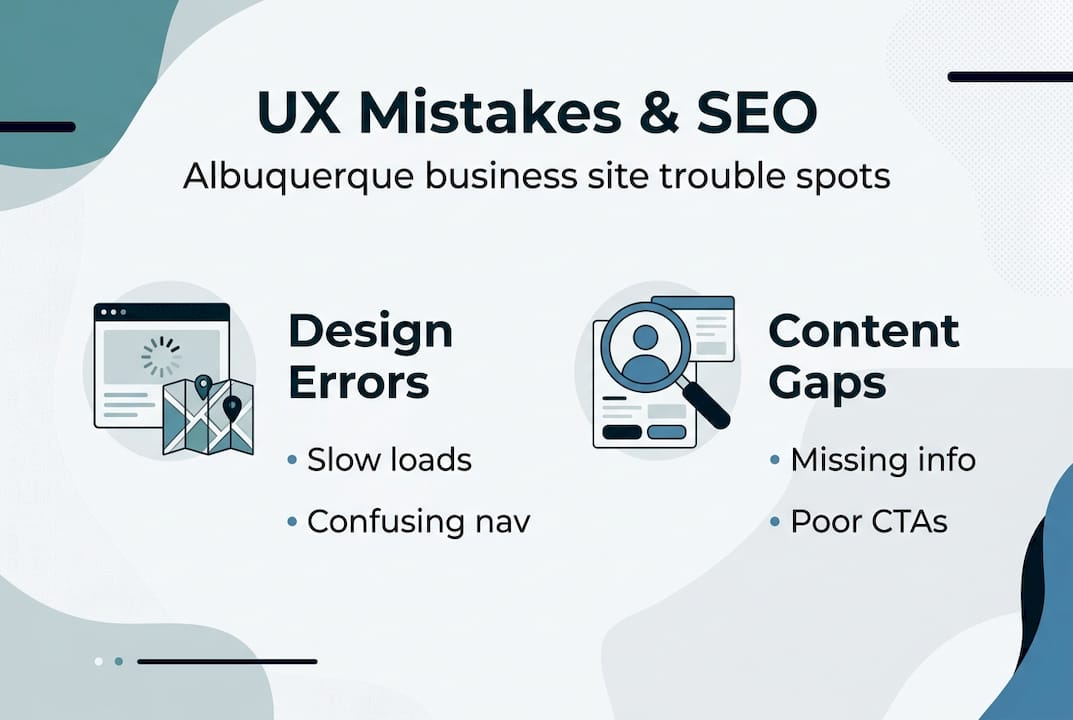 UX Mistakes & SEO

Albuquerque business site trouble spots

Design Errors

• Slow loads

• Confusing nav

Content Gaps

• Missing info

• Poor CTAs