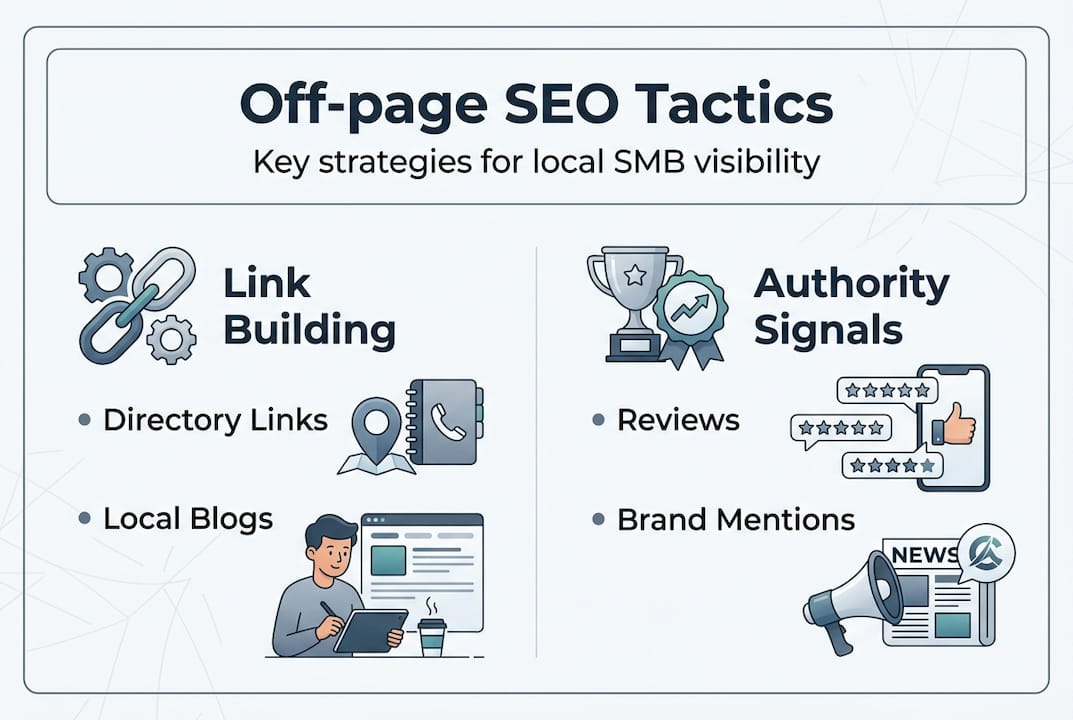 Off-page SEO Tactics

Key strategies for local SMB visibility

Link Building

• Directory Links

• Local Blogs

Authority Signals

• Reviews

• Brand Mentions

NEWS