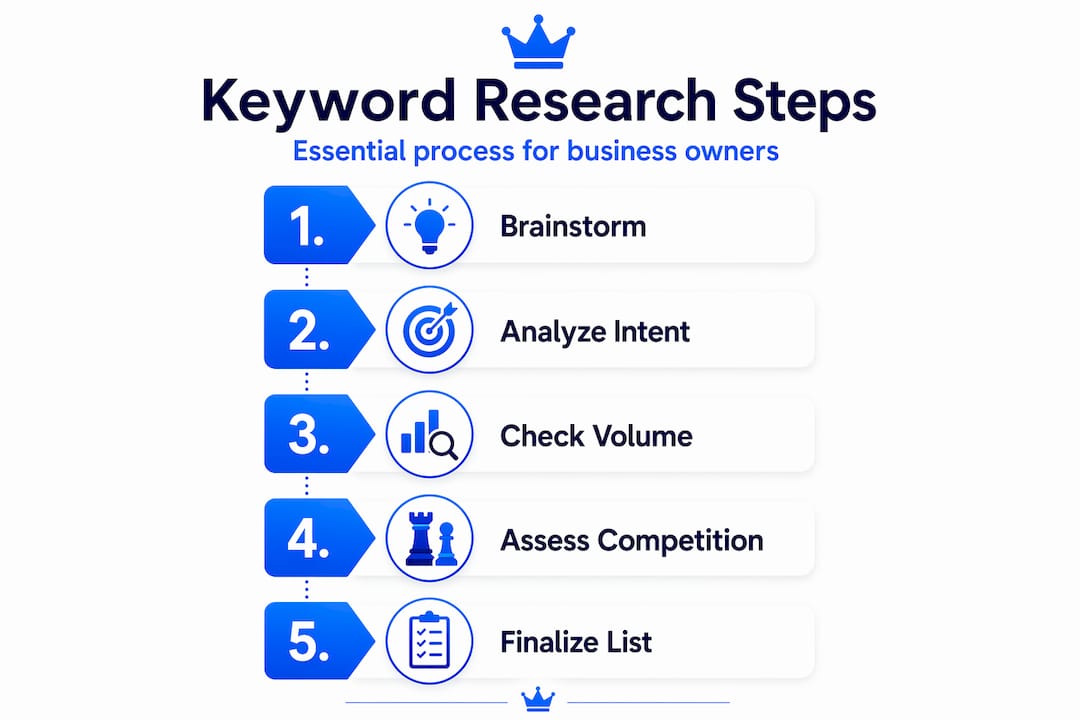 Keyword Research Steps

Essential process for business owners

1. Brainstorm

2. Analyze Intent

3. Check Volume

4. Assess Competition

5. Finalize List