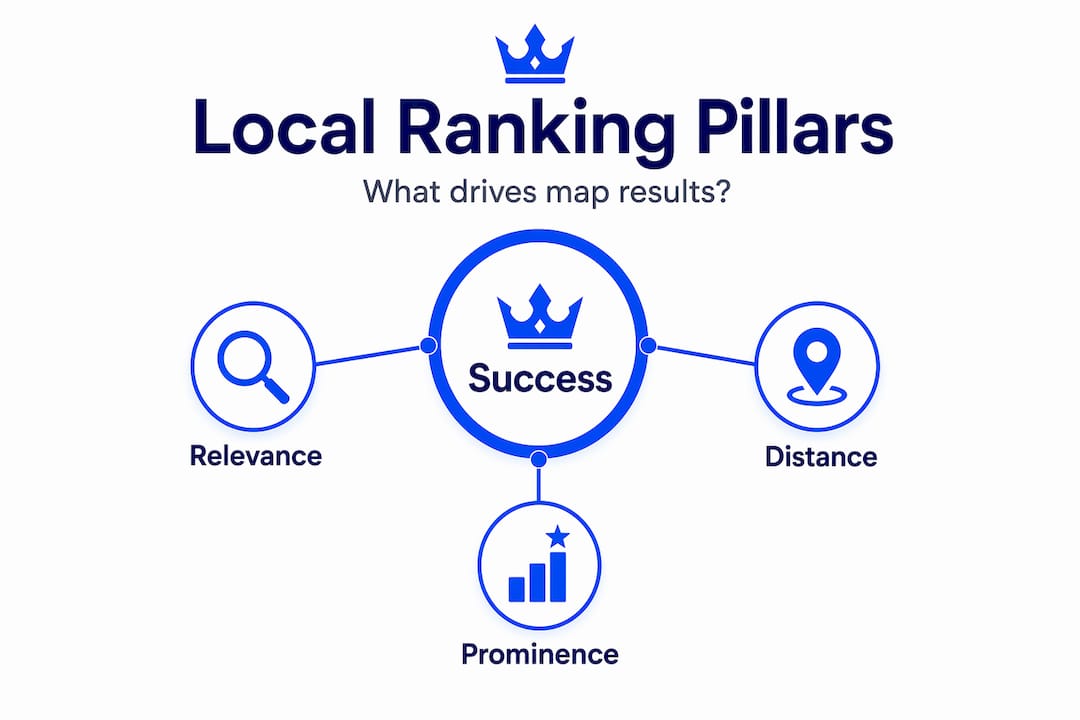 Local Ranking Pillars

What drives map results?

Success

Relevance

Distance

Prominence