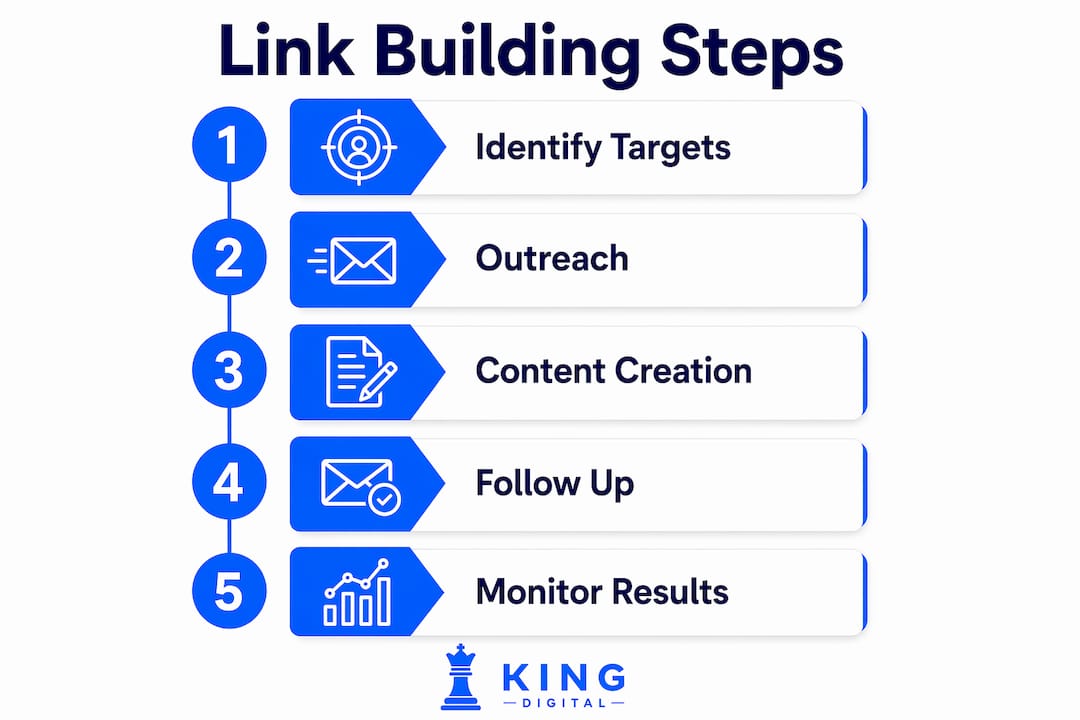 Link Building Steps

1 Identify Targets

2 Outreach

3 Content Creation

4 Follow Up

5 Monitor Results

KING
DIGITAL