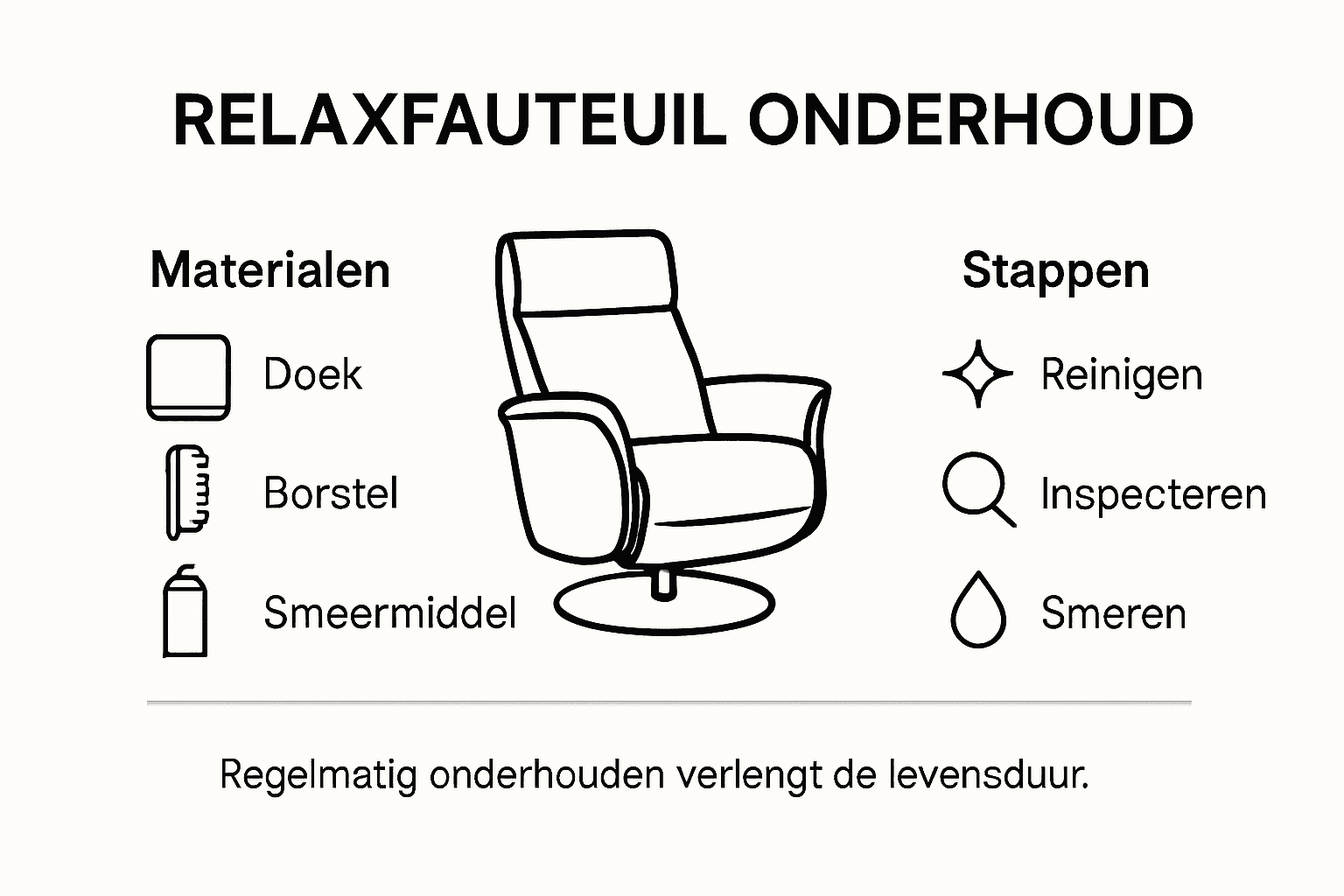 RELAXFAUTEUIL ONDERHOUD

Materialen

Doek

Borstel

Smeermiddel

Stappen

Reinigen

Inspecteren

Smeren

Regelmatig onderhouden verlengt de levensduur.