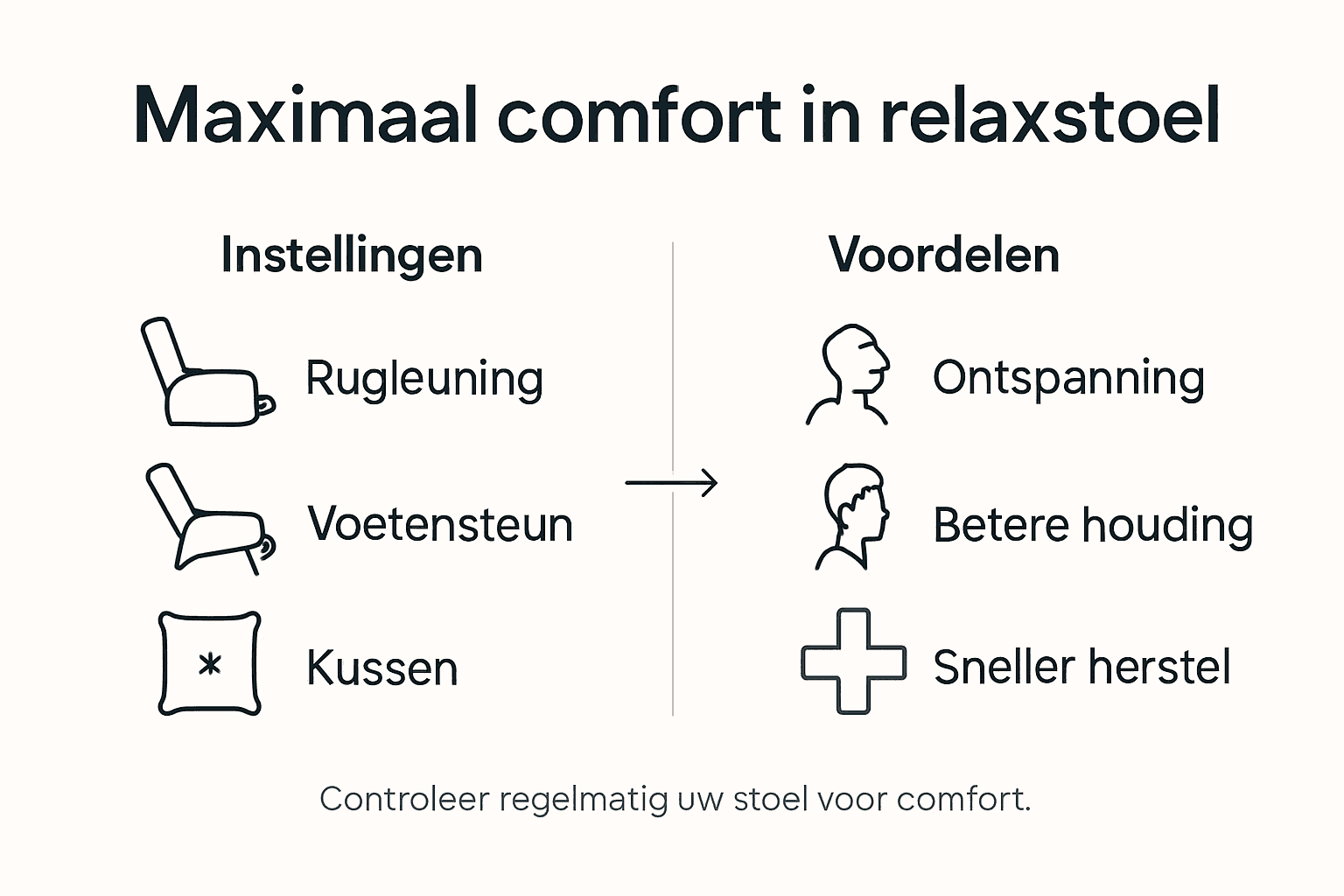 Maximaal comfort in relaxstoel

Instellingen

Rugleuning

Voetensteun

Kussen

Voordelen

Ontspanning

Betere houding

Sneller herstel

Controleer regelmatig uw stoel voor comfort.