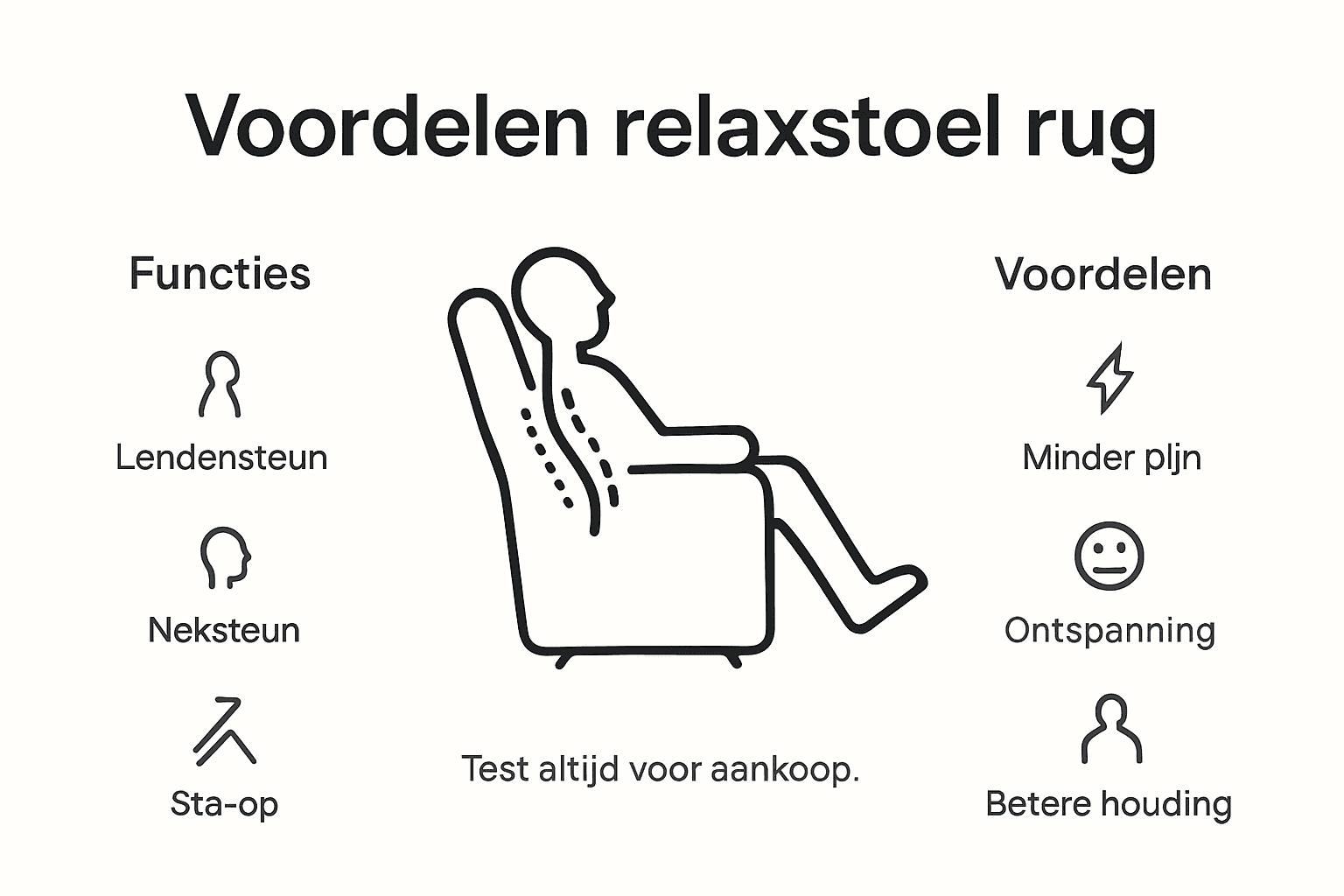 Voordelen relaxstoel rug

Functies

Lendensteun

Neksteun

Sta-op

Test altijd voor aankoop.

Voordelen

Minder pljn

Ontspanning

Betere houding